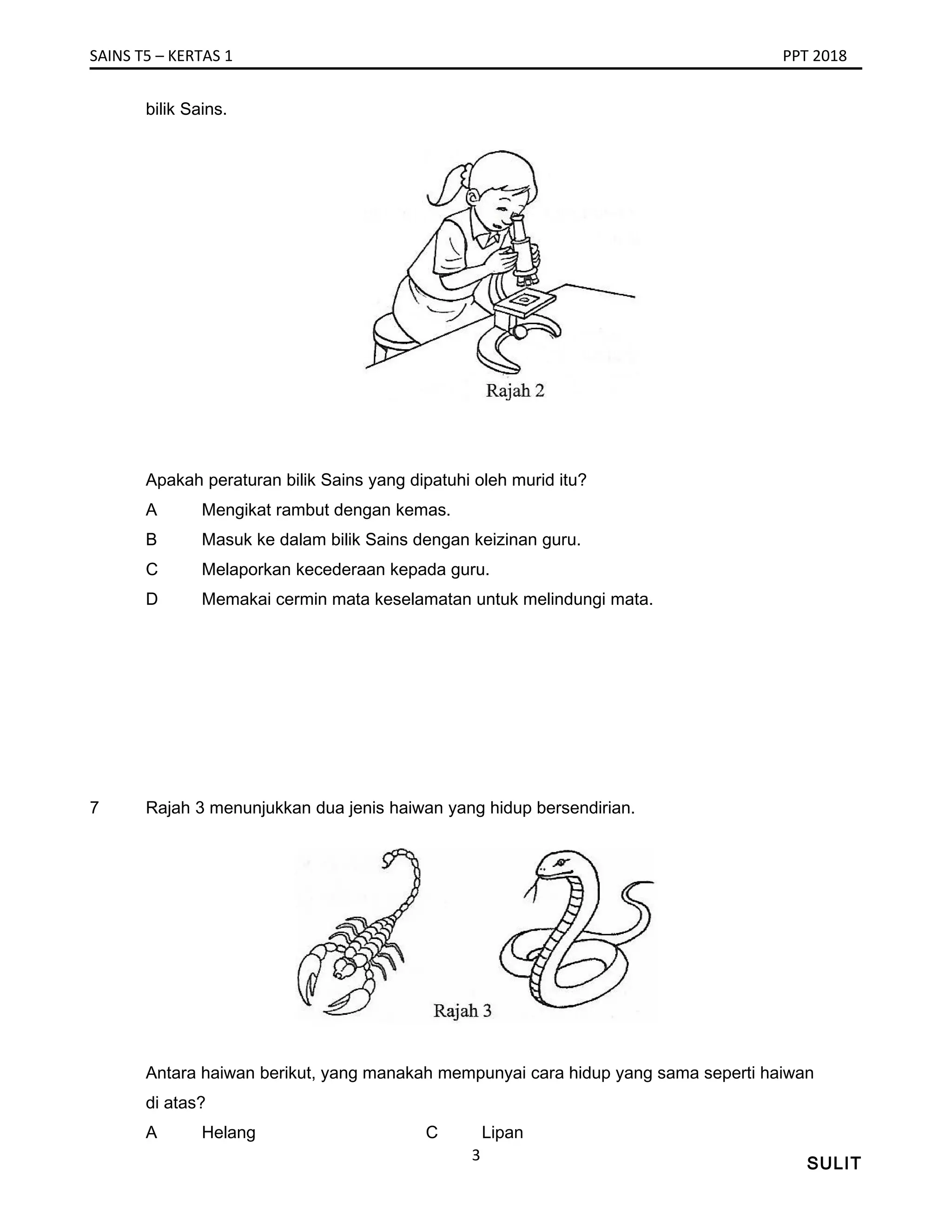 SAINS T5 – KERTAS 1

PPT 2018

bilik Sains.

Rajah 2

Apakah peraturan bilik Sains yang dipatuhi oleh murid itu?

A Mengikat rambut dengan kemas.

B Masuk ke dalam bilik Sains dengan keizinan guru.

C Melaporkan kecederaan kepada guru.

D Memakai cermin mata keselamatan untuk melindungi mata.

7 Rajah 3 menunjukkan dua jenis haiwan yang hidup bersendirian.

Rajah 3

Antara haiwan berikut, yang manakah mempunyai cara hidup yang sama seperti haiwan di atas?

A Helang

C Lipan

3

SULIT