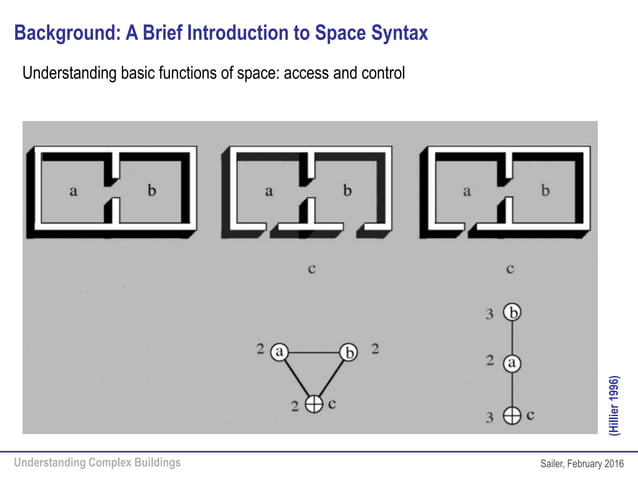 Background: A Brief Introduction to Space Syntax

Understanding basic functions of space: access and control

a b

a b

c

a b

c

2 a b 2

2 c

3 b

2 a

3 c

(Hillier 1996)

Understanding Complex Buildings

Sailer, February 2016