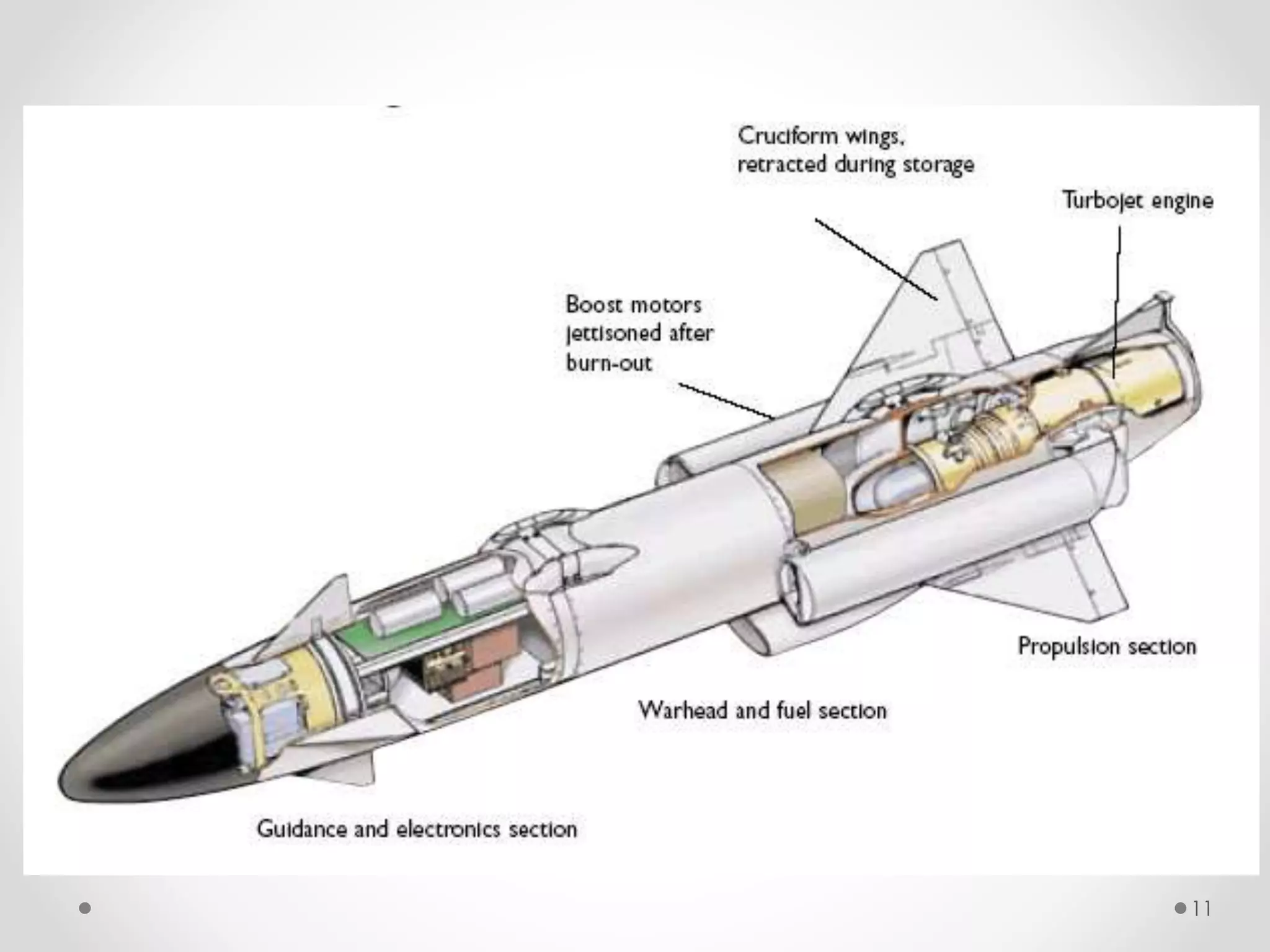 Cruciform wings, retracted during storage

Turbojet engine

Boost motors jettisoned after burn-out

Propulsion section

Warhead and fuel section

Guidance and electronics section

11