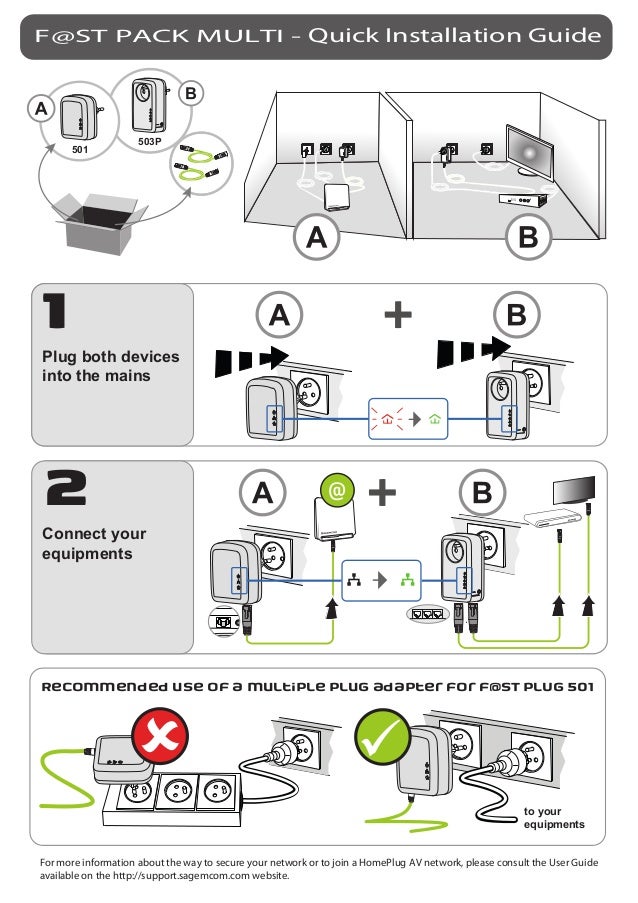 F@ST PACK MULTI - Quick Installation Guide

A

501

B

503P

A

B

1

Plug both devices into the mains

A

+

B

2

Connect your equipments

A

@

+

B

Recommended use of a multiple plug adapter for F@ST PLUG 501

to your equipments

For more information about the way to secure your network or to join a HomePlug AV network, please consult the User Guide available on the http://support.sagemcom.com website.