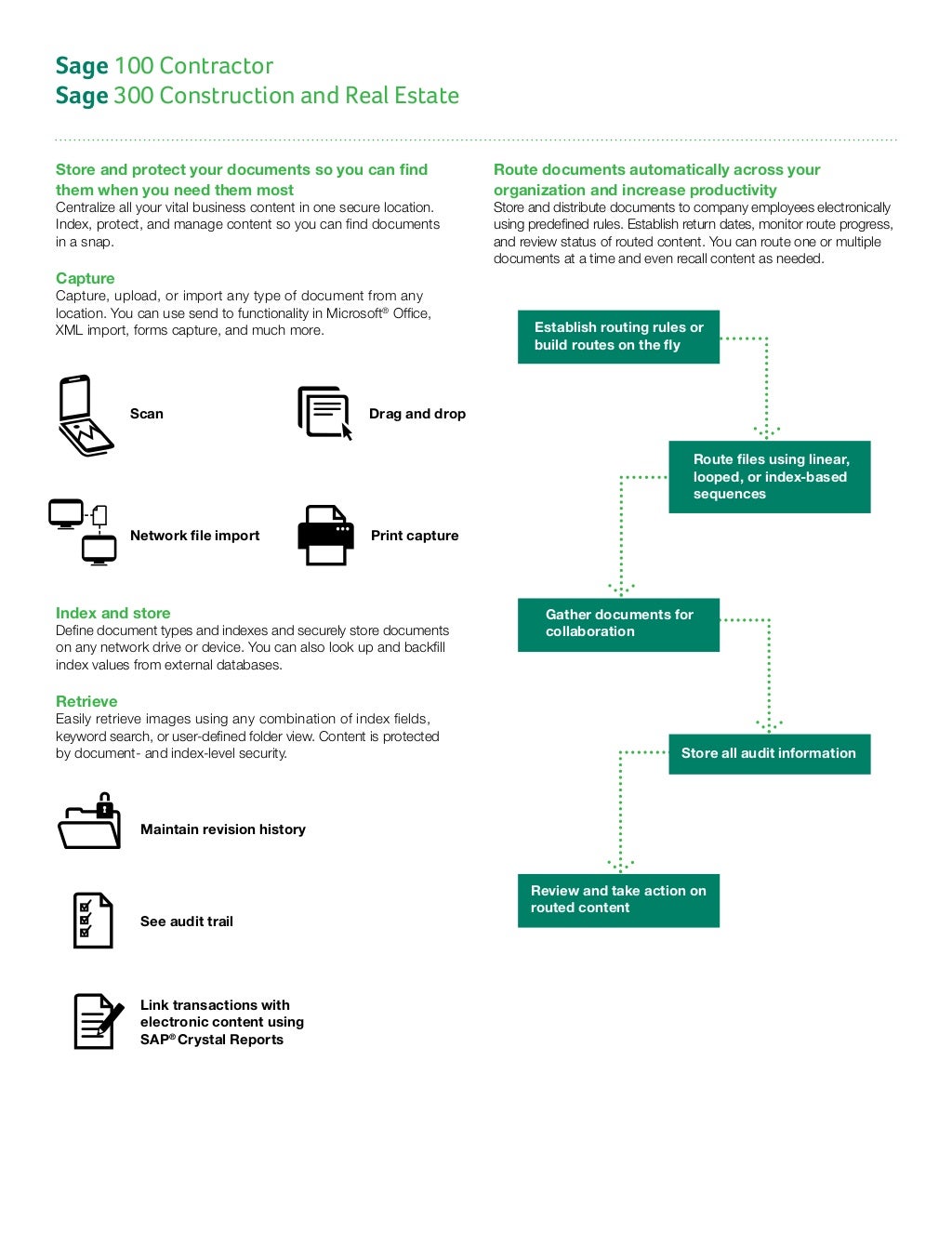 Sage 100 Contractor
Sage 300 Construction and Real Estate

Store and protect your documents so you can find them when you need them most
Centralize all your vital business content in one secure location. Index, protect, and manage content so you can find documents in a snap.

Capture
Capture, upload, or import any type of document from any location. You can use send to functionality in Microsoft® Office, XML import, forms capture, and much more.

Scan

Drag and drop

Network file import

Print capture

Index and store
Define document types and indexes and securely store documents on any network drive or device. You can also look up and backfill index values from external databases.

Retrieve
Easily retrieve images using any combination of index fields, keyword search, or user-defined folder view. Content is protected by document- and index-level security.

Maintain revision history

See audit trail

Link transactions with electronic content using SAP® Crystal Reports

Route documents automatically across your organization and increase productivity
Store and distribute documents to company employees electronically using predefined rules. Establish return dates, monitor route progress, and review status of routed content. You can route one or multiple documents at a time and even recall content as needed.

Establish routing rules or build routes on the fly

Route files using linear, looped, or index-based sequences

Gather documents for collaboration

Store all audit information

Review and take action on routed content