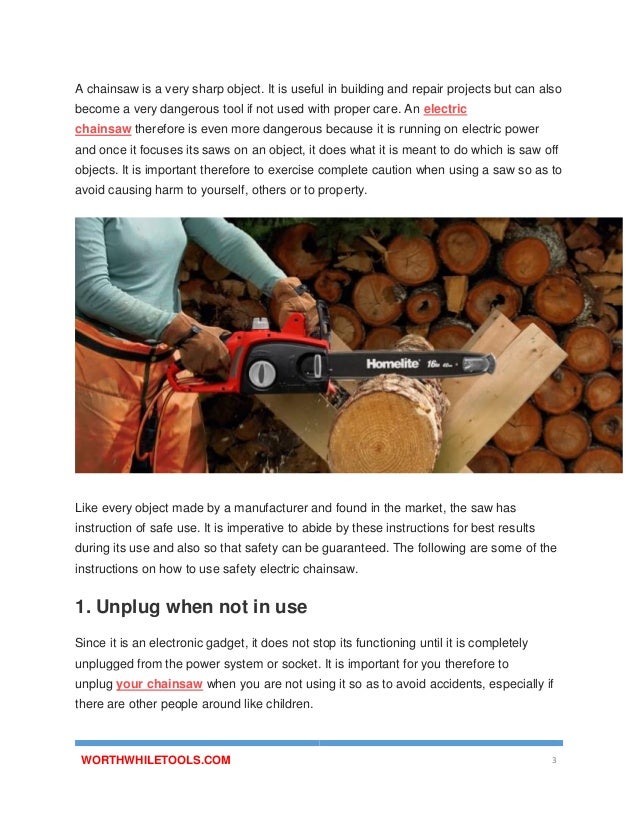 A chainsaw is a very sharp object. It is useful in building and repair projects but can also become a very dangerous tool if not used with proper care. An electric chainsaw therefore is even more dangerous because it is running on electric power and once it focuses its saws on an object, it does what it is meant to do which is saw off objects. It is important therefore to exercise complete caution when using a saw so as to avoid causing harm to yourself, others or to property.

Homelite 16in

Like every object made by a manufacturer and found in the market, the saw has instruction of safe use. It is imperative to abide by these instructions for best results during its use and also so that safety can be guaranteed. The following are some of the instructions on how to use safety electric chainsaw.

1. Unplug when not in use

Since it is an electronic gadget, it does not stop its functioning until it is completely unplugged from the power system or socket. It is important for you therefore to unplug your chainsaw when you are not using it so as to avoid accidents, especially if there are other people around like children.

WORTHWHILETOOLS.COM

3