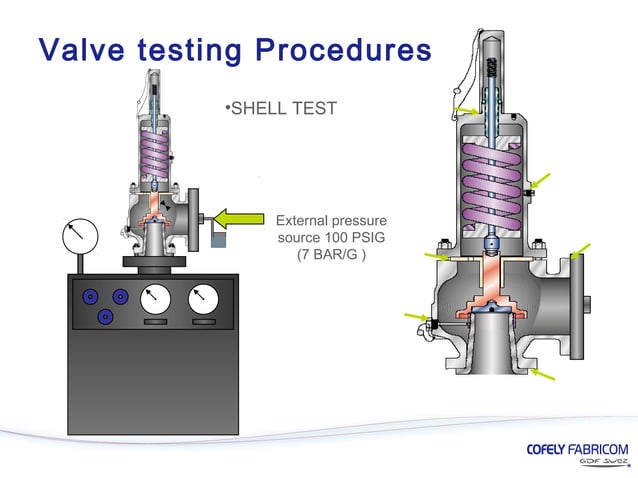 Valve testing Procedures

•SHELL TEST

External pressure source 100 PSIG (7 BAR/G )

COFELY FABRICOM
GDF SUEZ