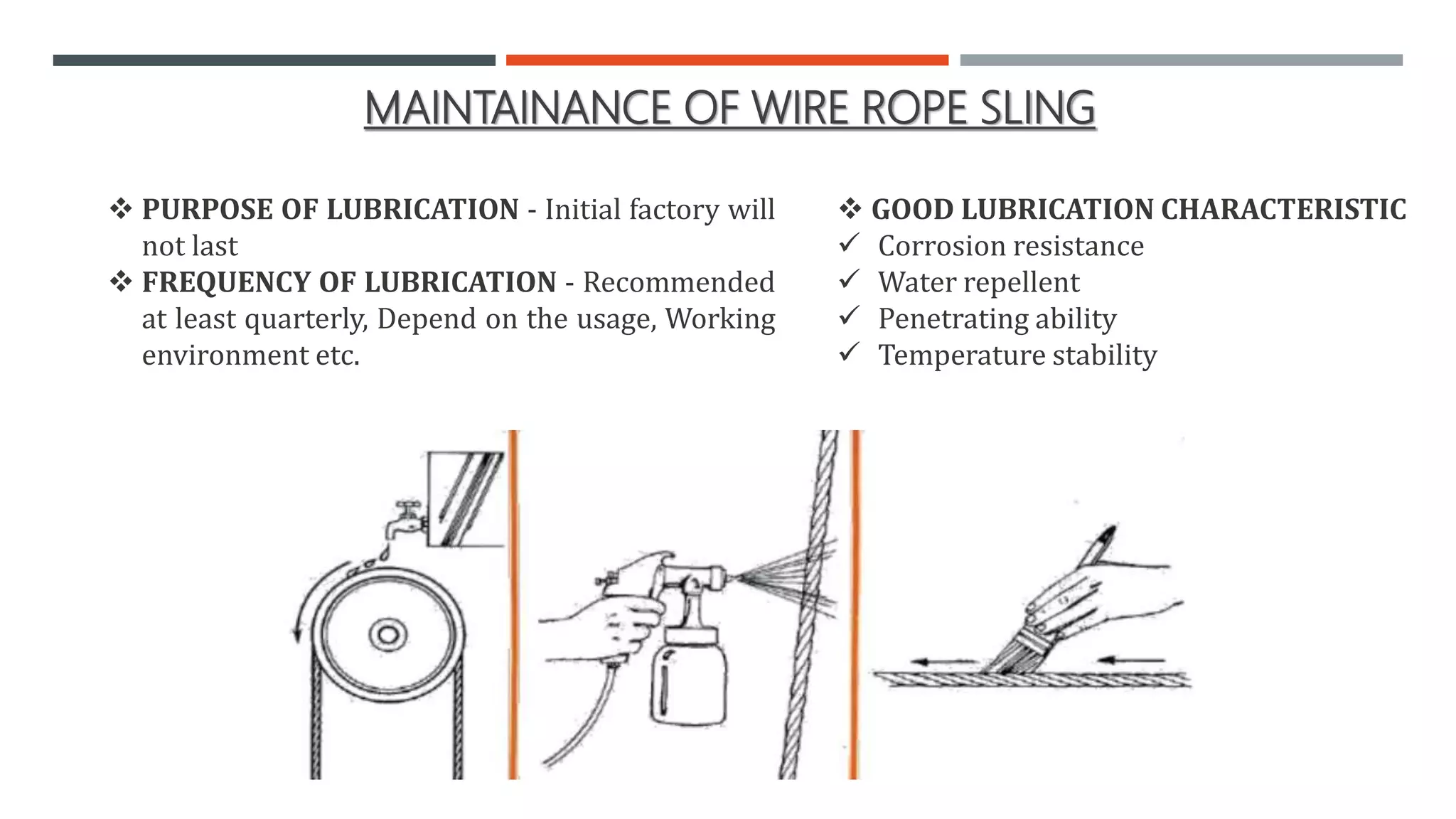 MAINTAINANCE OF WIRE ROPE SLING

❖ PURPOSE OF LUBRICATION - Initial factory will not last

❖ FREQUENCY OF LUBRICATION - Recommended at least quarterly, Depend on the usage, Working environment etc.

❖ GOOD LUBRICATION CHARACTERISTIC

✓ Corrosion resistance

✓ Water repellent

✓ Penetrating ability

✓ Temperature stability