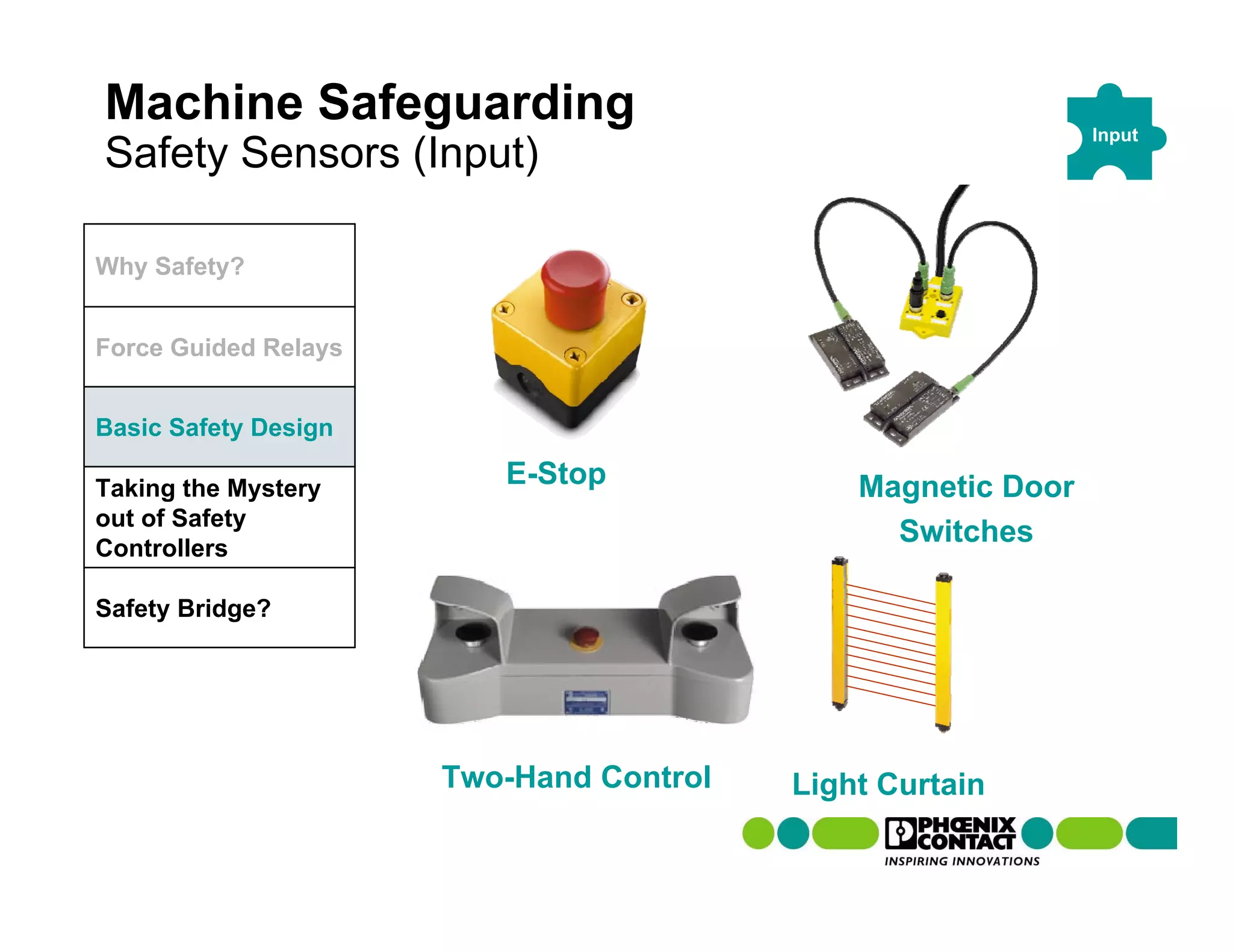 Machine Safeguarding
Safety Sensors (Input)

Input

Why Safety?

Force Guided Relays

Basic Safety Design

Taking the Mystery out of Safety Controllers

Safety Bridge?

E-Stop

Magnetic Door Switches

Two-Hand Control

Light Curtain

PHŒNIX CONTACT
INSPIRING INNOVATIONS