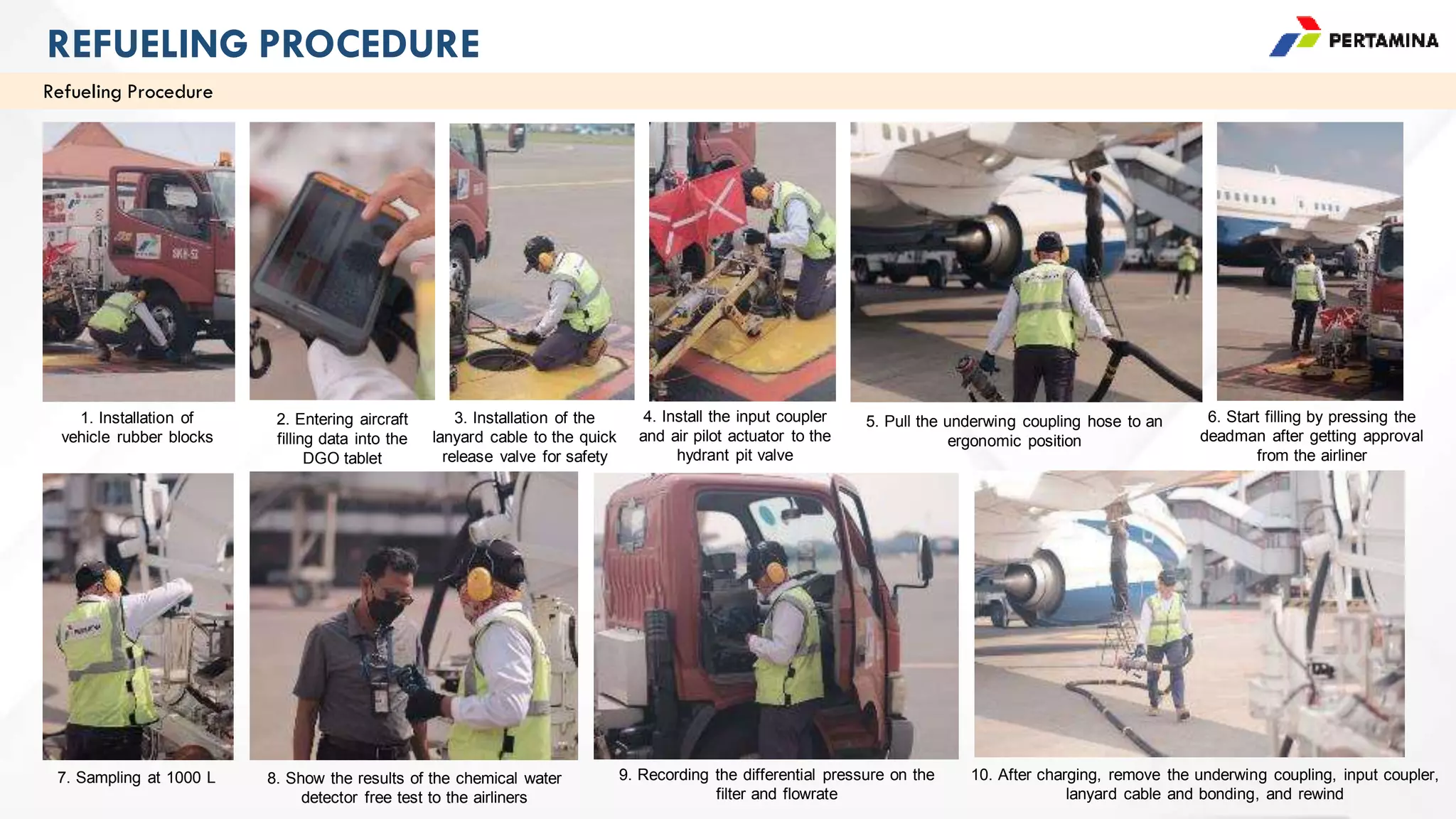 REFUELING PROCEDURE

PERTAMINA

Refueling Procedure

1. Installation of vehicle rubber blocks

2. Entering aircraft filling data into the DGO tablet

3. Installation of the lanyard cable to the quick release valve for safety

4. Install the input coupler and air pilot actuator to the hydrant pit valve

5. Pull the underwing coupling hose to an ergonomic position

6. Start filling by pressing the deadman after getting approval from the airliner

7. Sampling at 1000 L

8. Show the results of the chemical water detector free test to the airliners

9. Recording the differential pressure on the filter and flowrate

10. After charging, remove the underwing coupling, input coupler, lanyard cable and bonding, and rewind