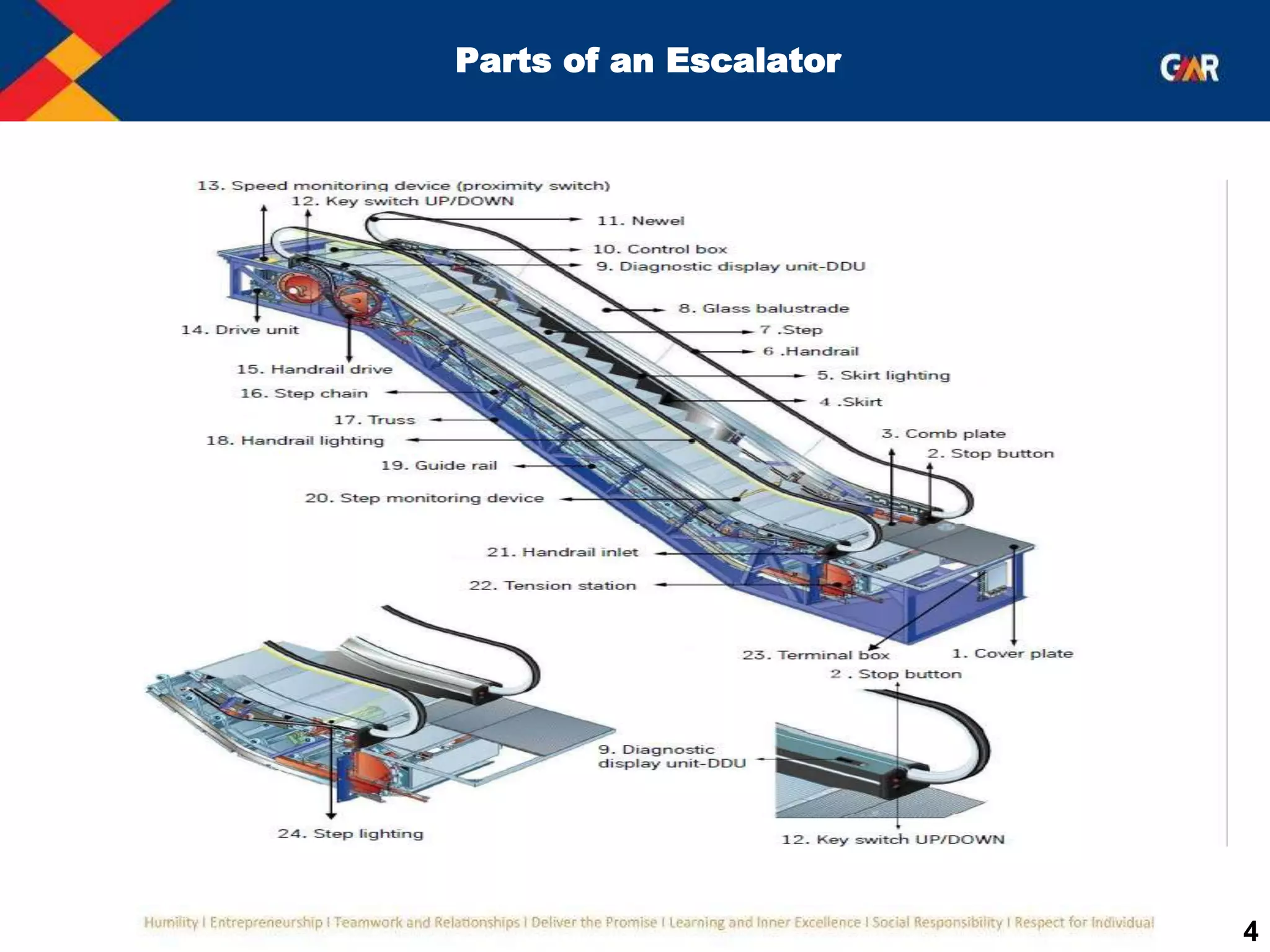 Parts of an Escalator

GMR

13. Speed monitoring device (proximity switch)
12. Key switch UP/DOWN
11. Newel
10. Control box
9. Diagnostic display unit-DDU
8. Glass balustrade
7 .Step
6 .Handrail
5. Skirt lighting
4 .Skirt
3. Comb plate
2. Stop button
14. Drive unit
15. Handrail drive
16. Step chain
17. Truss
18. Handrail lighting
19. Guide rail
20. Step monitoring device
21. Handrail inlet
22. Tension station
23. Terminal box
1. Cover plate
2 . Stop button
9. Diagnostic display unit-DDU
24. Step lighting
12. Key switch UP/DOWN

Humility I Entrepreneurship I Teamwork and Relationships I Deliver the Promise I Learning and Inner Excellence I Social Responsibility I Respect for Individual

4