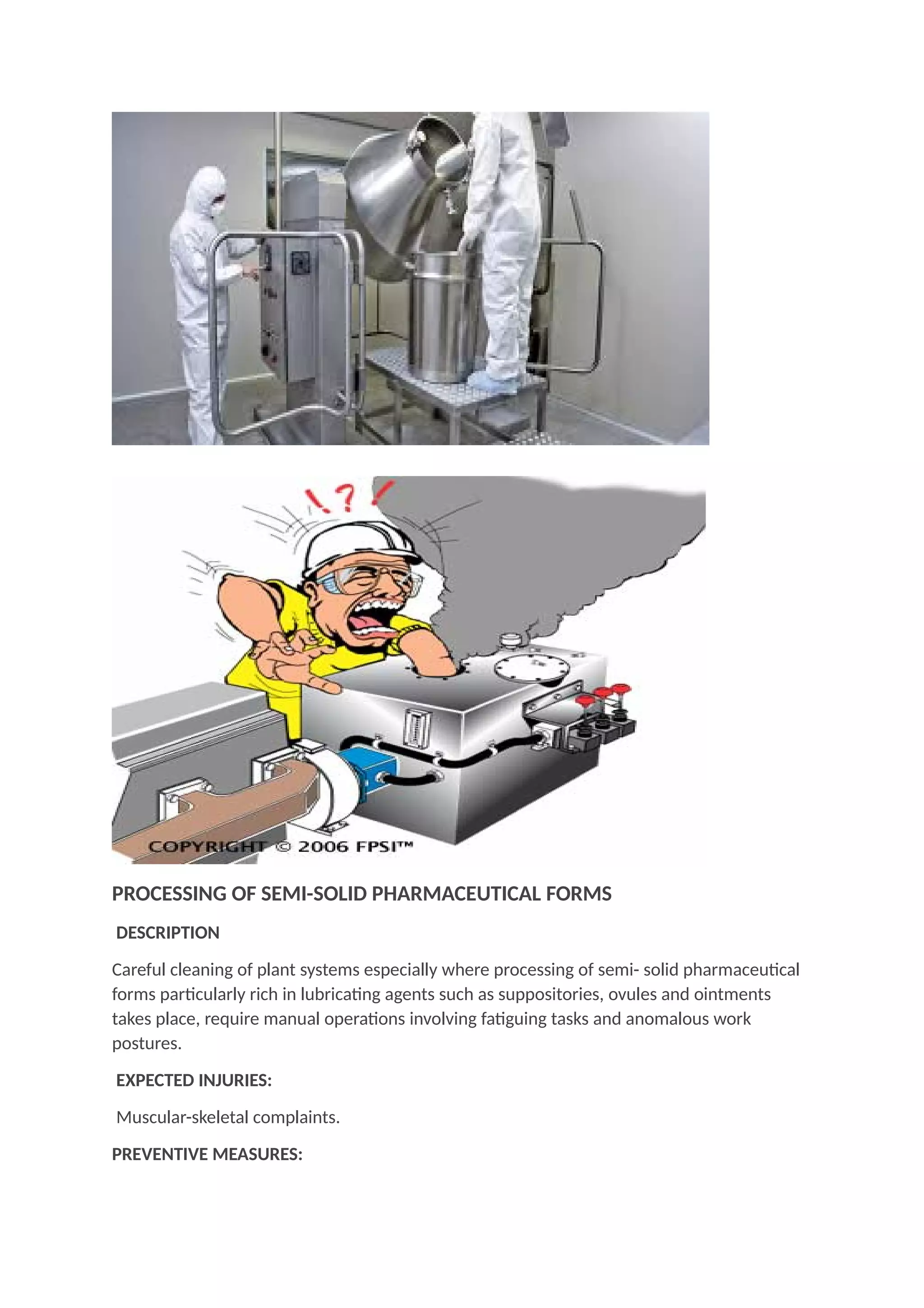 !?!

COPYRIGHT © 2006 FPSI™

PROCESSING OF SEMI-SOLID PHARMACEUTICAL FORMS

DESCRIPTION

Careful cleaning of plant systems especially where processing of semi- solid pharmaceutical forms particularly rich in lubricating agents such as suppositories, ovules and ointments takes place, require manual operations involving fatiguing tasks and anomalous work postures.

EXPECTED INJURIES:

Muscular-skeletal complaints.

PREVENTIVE MEASURES: