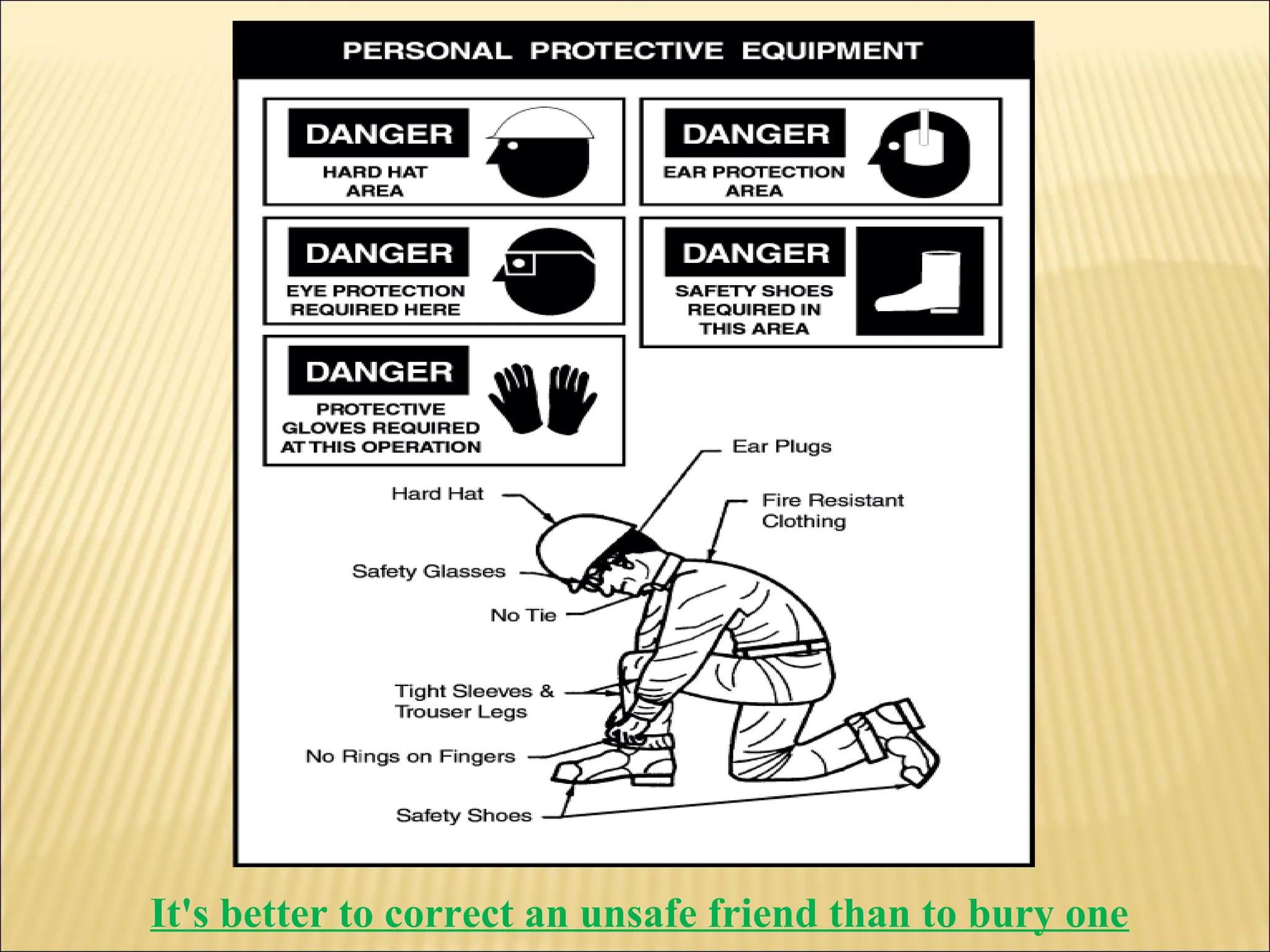 PERSONAL PROTECTIVE EQUIPMENT

DANGER
HARD HAT AREA

DANGER
EAR PROTECTION AREA

DANGER
EYE PROTECTION REQUIRED HERE

DANGER
SAFETY SHOES REQUIRED IN THIS AREA

DANGER
PROTECTIVE GLOVES REQUIRED AT THIS OPERATION

Ear Plugs

Hard Hat

Fire Resistant Clothing

Safety Glasses

No Tie

Tight Sleeves & Trouser Legs

No Rings on Fingers

Safety Shoes

It's better to correct an unsafe friend than to bury one