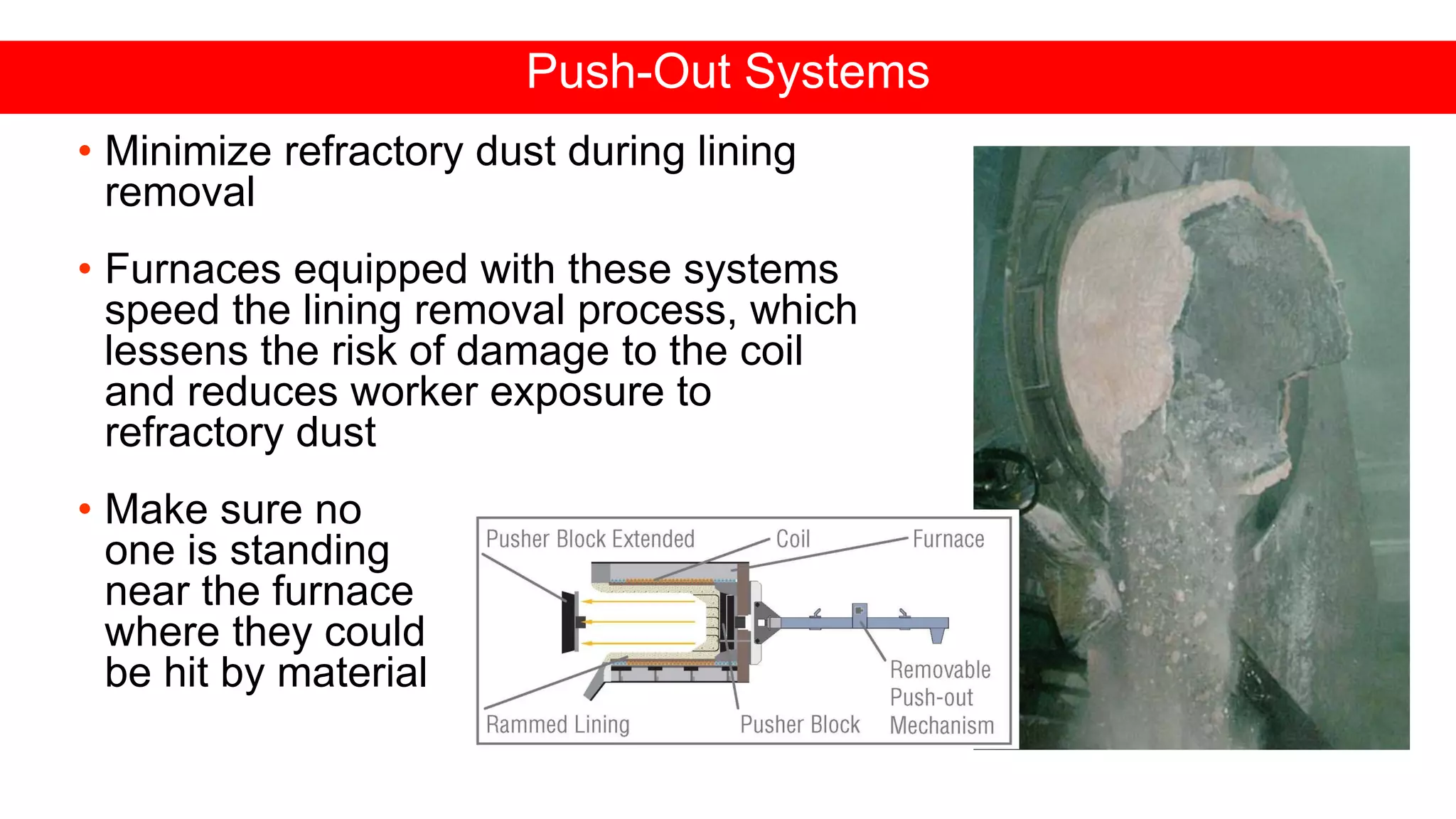 Push-Out Systems

• Minimize refractory dust during lining removal

• Furnaces equipped with these systems speed the lining removal process, which lessens the risk of damage to the coil and reduces worker exposure to refractory dust

• Make sure no one is standing near the furnace where they could be hit by material

Pusher Block Extended
Coil
Furnace
Removable Push-out Mechanism
Rammed Lining
Pusher Block