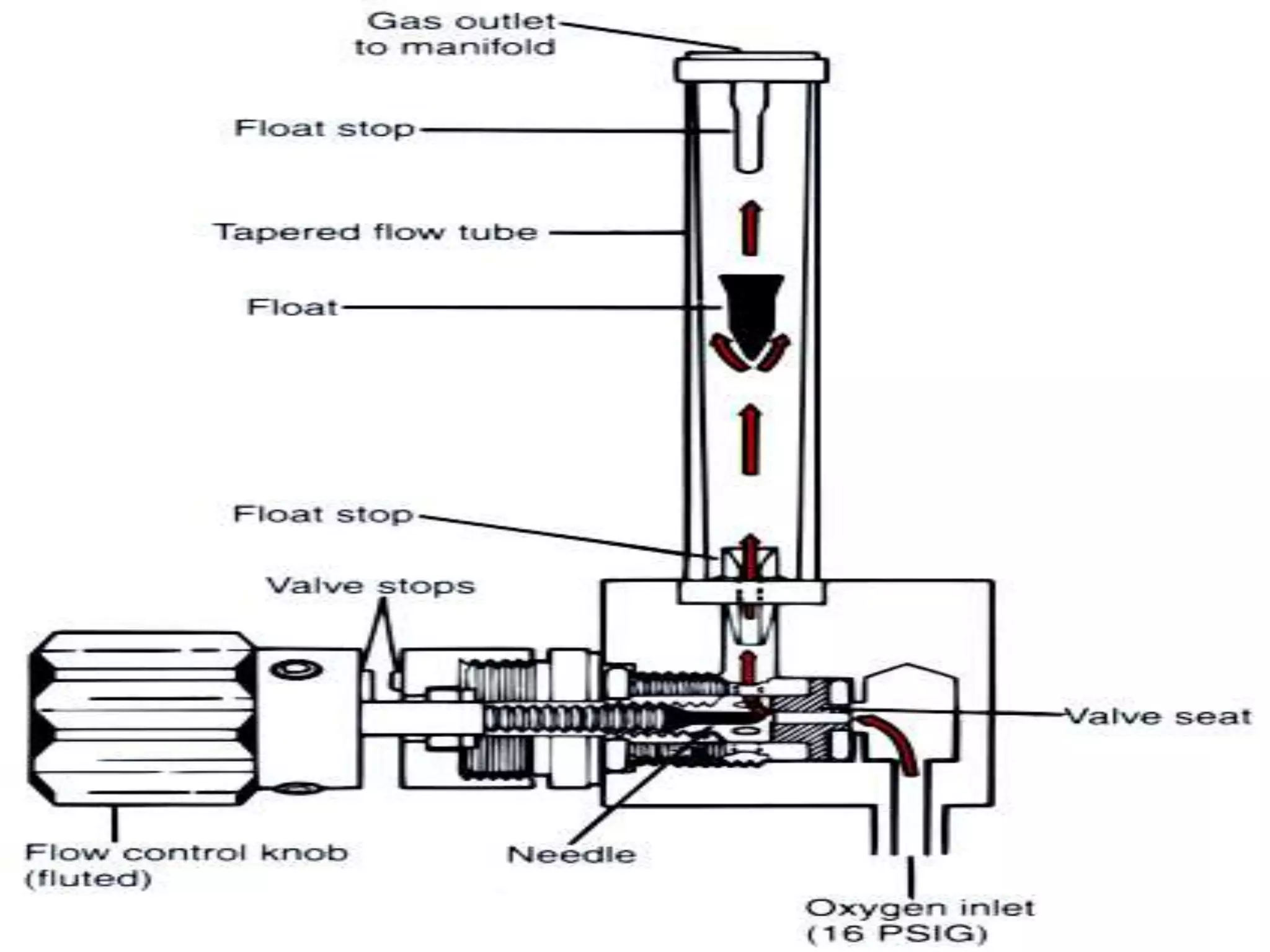 Gas outlet to manifold

Float stop

Tapered flow tube

Float

Float stop

Valve stops

Valve seat

Flow control knob (fluted)

Needle

Oxygen inlet (16 PSIG)