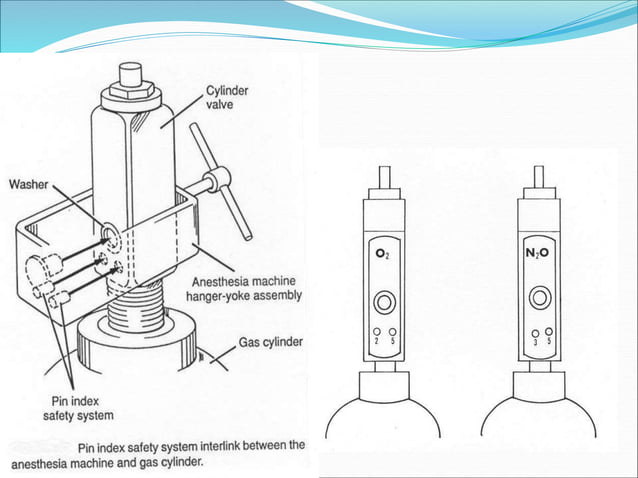 Cylinder valve

Washer

Anesthesia machine hanger-yoke assembly

Gas cylinder

Pin index safety system

Pin index safety system interlink between the anesthesia machine and gas cylinder.

$O_2$

2 5

$N_2O$

3 5