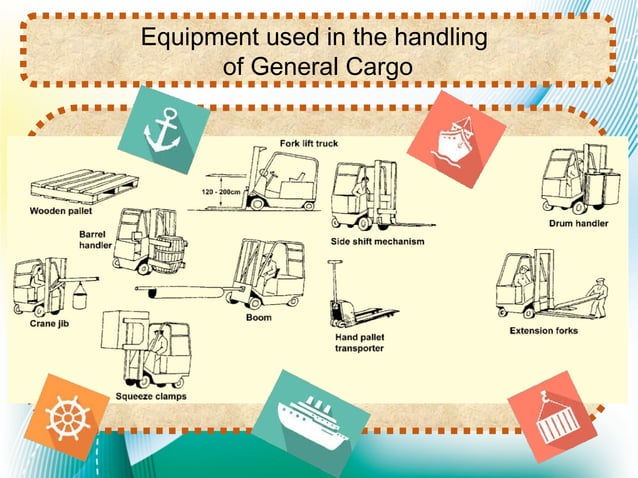 Equipment used in the handling of General Cargo

Fork lift truck

120 - 200cm

Wooden pallet

Barrel handler

Side shift mechanism

Drum handler

Crane jib

Boom

Hand pallet transporter

Extension forks

Squeeze clamps