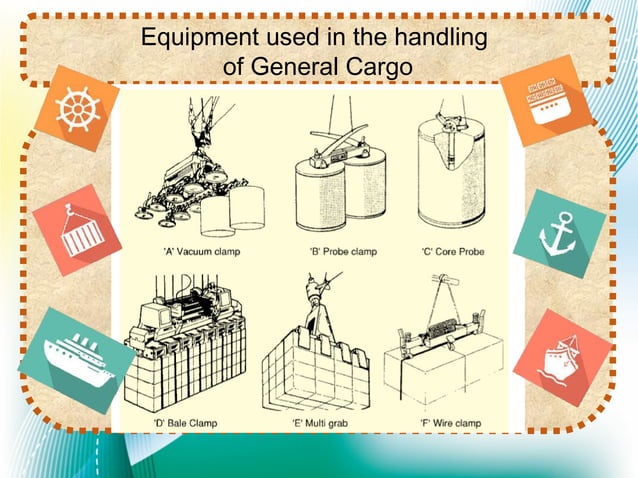 Equipment used in the handling of General Cargo

'A' Vacuum clamp

'B' Probe clamp

'C' Core Probe

'D' Bale Clamp

'E' Multi grab

'F' Wire clamp