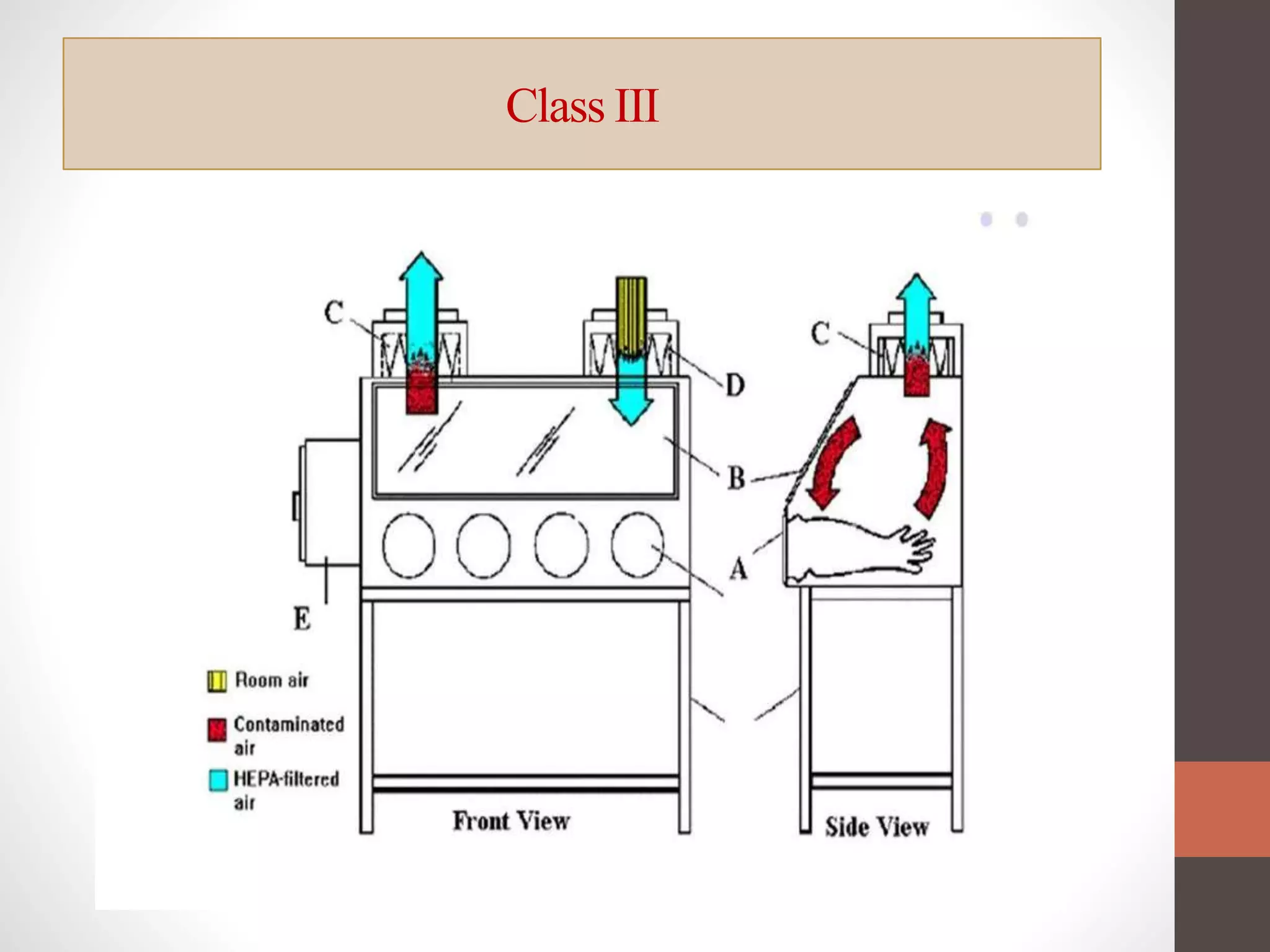 Class III

C

D

C

B

A

E

Room air

Contaminated air

HEPA-filtered air

Front View

Side View