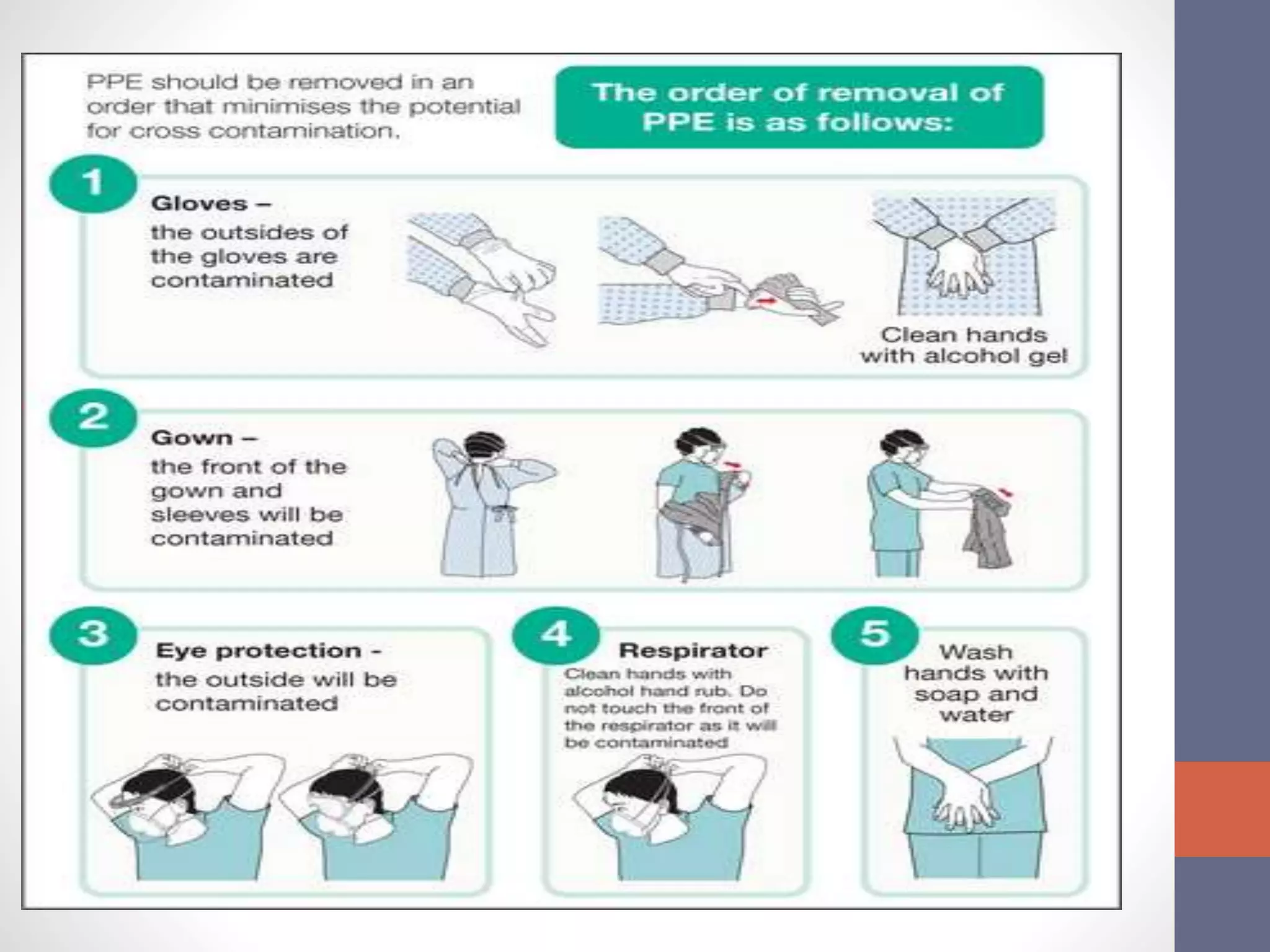 PPE should be removed in an order that minimises the potential for cross contamination.

The order of removal of PPE is as follows:

1

Gloves – the outsides of the gloves are contaminated

Clean hands with alcohol gel

2

Gown – the front of the gown and sleeves will be contaminated

3

Eye protection - the outside will be contaminated

4

Respirator

Clean hands with alcohol hand rub. Do not touch the front of the respirator as it will be contaminated

5

Wash hands with soap and water