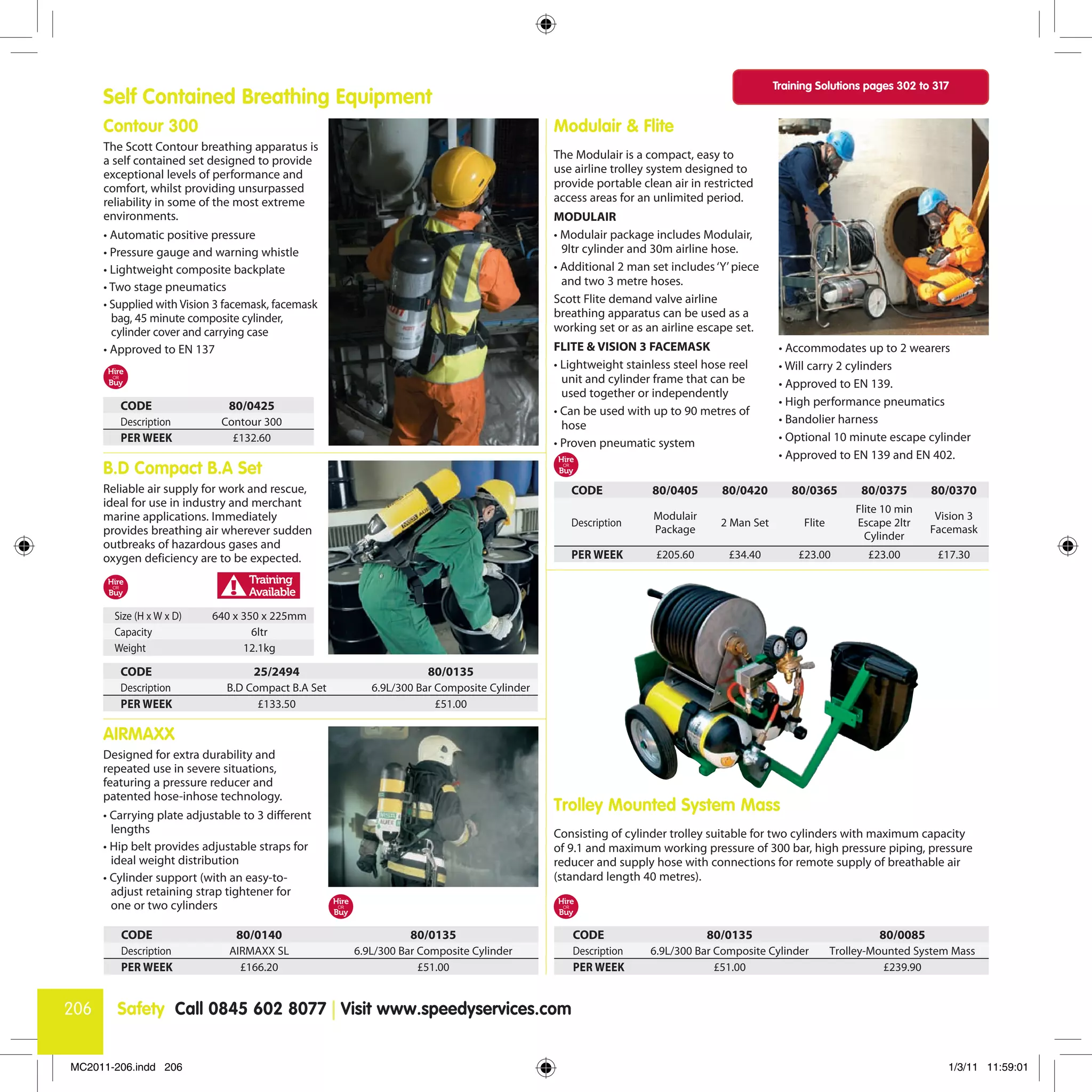 Training Solutions pages 302 to 317

Self Contained Breathing Equipment

Contour 300

The Scott Contour breathing apparatus is a self contained set designed to provide exceptional levels of performance and comfort, whilst providing unsurpassed reliability in some of the most extreme environments.

• Automatic positive pressure
• Pressure gauge and warning whistle
• Lightweight composite backplate
• Two stage pneumatics
• Supplied with Vision 3 facemask, facemask bag, 45 minute composite cylinder, cylinder cover and carrying case
• Approved to EN 137

Hire OR Buy

| CODE | 80/0425 |
|---|---|
| Description | Contour 300 |
| PER WEEK | £132.60 |

B.D Compact B.A Set

Reliable air supply for work and rescue, ideal for use in industry and merchant marine applications. Immediately provides breathing air wherever sudden outbreaks of hazardous gases and oxygen deficiency are to be expected.

Hire OR Buy

Training Available

| Size (H x W x D) | 640 x 350 x 225mm |
|---|---|
| Capacity | 6ltr |
| Weight | 12.1kg |

| CODE | 25/2494 | 80/0135 |
|---|---|---|
| Description | B.D Compact B.A Set | 6.9L/300 Bar Composite Cylinder |
| PER WEEK | £133.50 | £51.00 |

AIRMAXX

Designed for extra durability and repeated use in severe situations, featuring a pressure reducer and patented hose-inhose technology.

• Carrying plate adjustable to 3 different lengths
• Hip belt provides adjustable straps for ideal weight distribution
• Cylinder support (with an easy-to-adjust retaining strap tightener for one or two cylinders

Hire OR Buy

| CODE | 80/0140 | 80/0135 |
|---|---|---|
| Description | AIRMAXX SL | 6.9L/300 Bar Composite Cylinder |
| PER WEEK | £166.20 | £51.00 |

Modulair & Flite

The Modulair is a compact, easy to use airline trolley system designed to provide portable clean air in restricted access areas for an unlimited period.

MODULAIR

• Modulair package includes Modulair, 9ltr cylinder and 30m airline hose.
• Additional 2 man set includes 'Y' piece and two 3 metre hoses.

Scott Flite demand valve airline breathing apparatus can be used as a working set or as an airline escape set.

FLITE & VISION 3 FACEMASK

• Lightweight stainless steel hose reel unit and cylinder frame that can be used together or independently
• Can be used with up to 90 metres of hose
• Proven pneumatic system

• Accommodates up to 2 wearers
• Will carry 2 cylinders
• Approved to EN 139.
• High performance pneumatics
• Bandolier harness
• Optional 10 minute escape cylinder
• Approved to EN 139 and EN 402.

Hire OR Buy

| CODE | 80/0405 | 80/0420 | 80/0365 | 80/0375 | 80/0370 |
|---|---|---|---|---|---|
| Description | Modulair Package | 2 Man Set | Flite | Flite 10 min Escape 2ltr Cylinder | Vision 3 Facemask |
| PER WEEK | £205.60 | £34.40 | £23.00 | £23.00 | £17.30 |

Trolley Mounted System Mass

Consisting of cylinder trolley suitable for two cylinders with maximum capacity of 9.1 and maximum working pressure of 300 bar, high pressure piping, pressure reducer and supply hose with connections for remote supply of breathable air (standard length 40 metres).

Hire OR Buy

| CODE | 80/0135 | 80/0085 |
|---|---|---|
| Description | 6.9L/300 Bar Composite Cylinder | Trolley-Mounted System Mass |
| PER WEEK | £51.00 | £239.90 |

206 Safety Call 0845 602 8077 | Visit www.speedyservices.com

MC2011-206.indd 206 1/3/11 11:59:01