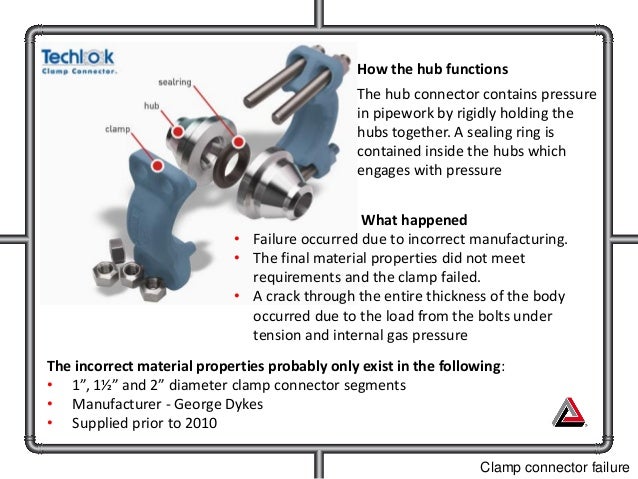 Techlok
Clamp Connector.

sealring
hub
clamp

How the hub functions

The hub connector contains pressure in pipework by rigidly holding the hubs together. A sealing ring is contained inside the hubs which engages with pressure

What happened

• Failure occurred due to incorrect manufacturing.
• The final material properties did not meet requirements and the clamp failed.
• A crack through the entire thickness of the body occurred due to the load from the bolts under tension and internal gas pressure

The incorrect material properties probably only exist in the following:
• 1”, 1½” and 2” diameter clamp connector segments
• Manufacturer - George Dykes
• Supplied prior to 2010

Clamp connector failure