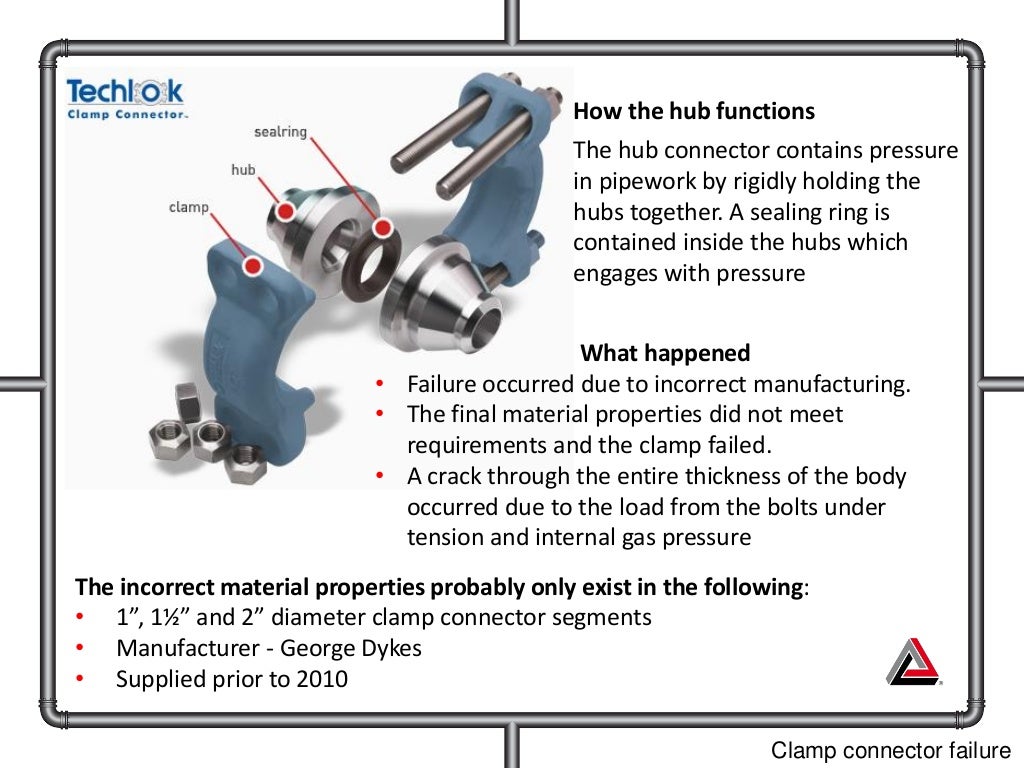 Techlok
Clamp Connector

sealring
hub
clamp

How the hub functions

The hub connector contains pressure in pipework by rigidly holding the hubs together. A sealing ring is contained inside the hubs which engages with pressure

What happened

• Failure occurred due to incorrect manufacturing.
• The final material properties did not meet requirements and the clamp failed.
• A crack through the entire thickness of the body occurred due to the load from the bolts under tension and internal gas pressure

The incorrect material properties probably only exist in the following:
• 1”, 1½” and 2” diameter clamp connector segments
• Manufacturer - George Dykes
• Supplied prior to 2010

Clamp connector failure