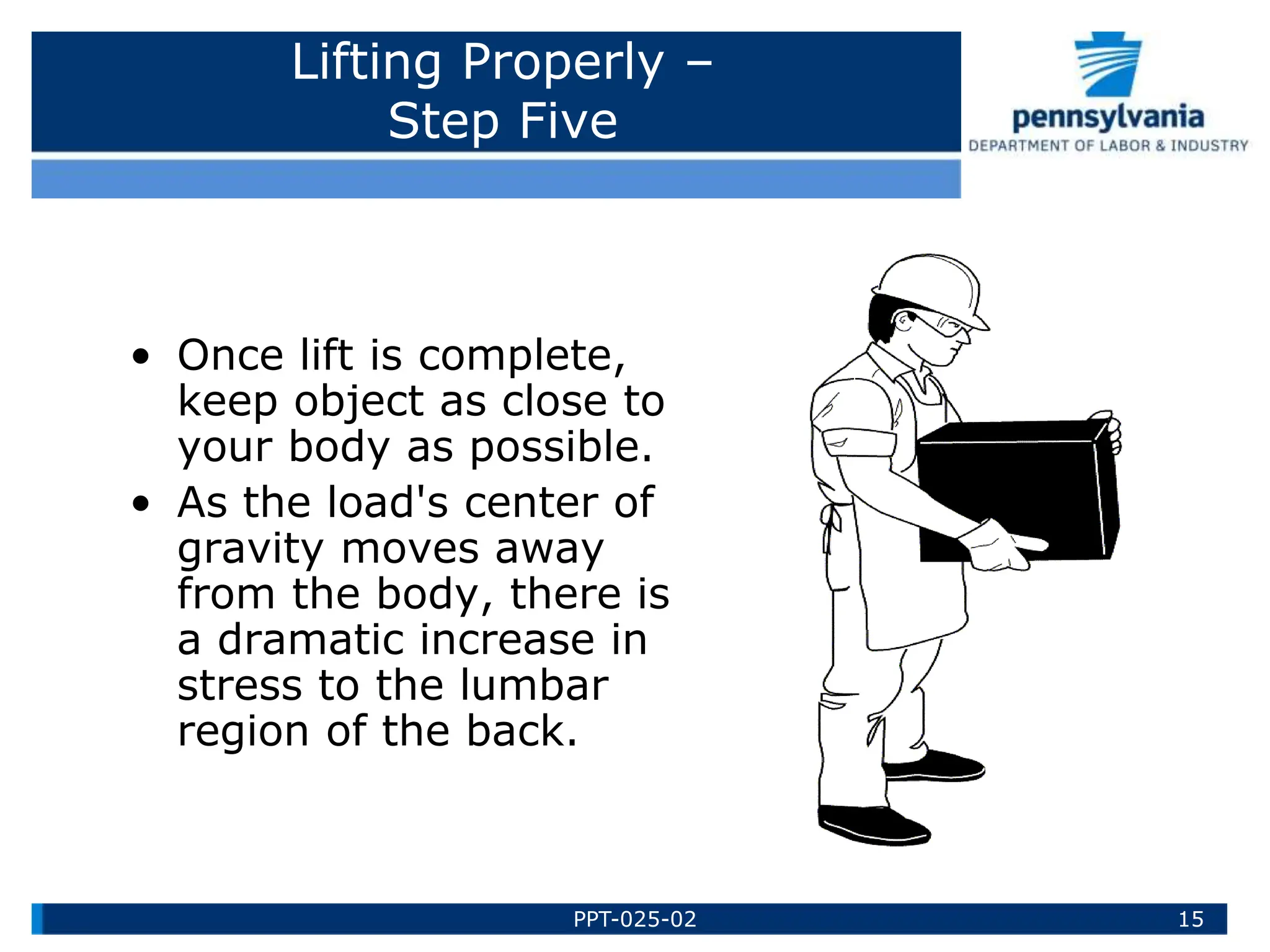 Lifting Properly – Step Five

pennsylvania
DEPARTMENT OF LABOR & INDUSTRY

• Once lift is complete, keep object as close to your body as possible.
• As the load's center of gravity moves away from the body, there is a dramatic increase in stress to the lumbar region of the back.

PPT-025-02
15