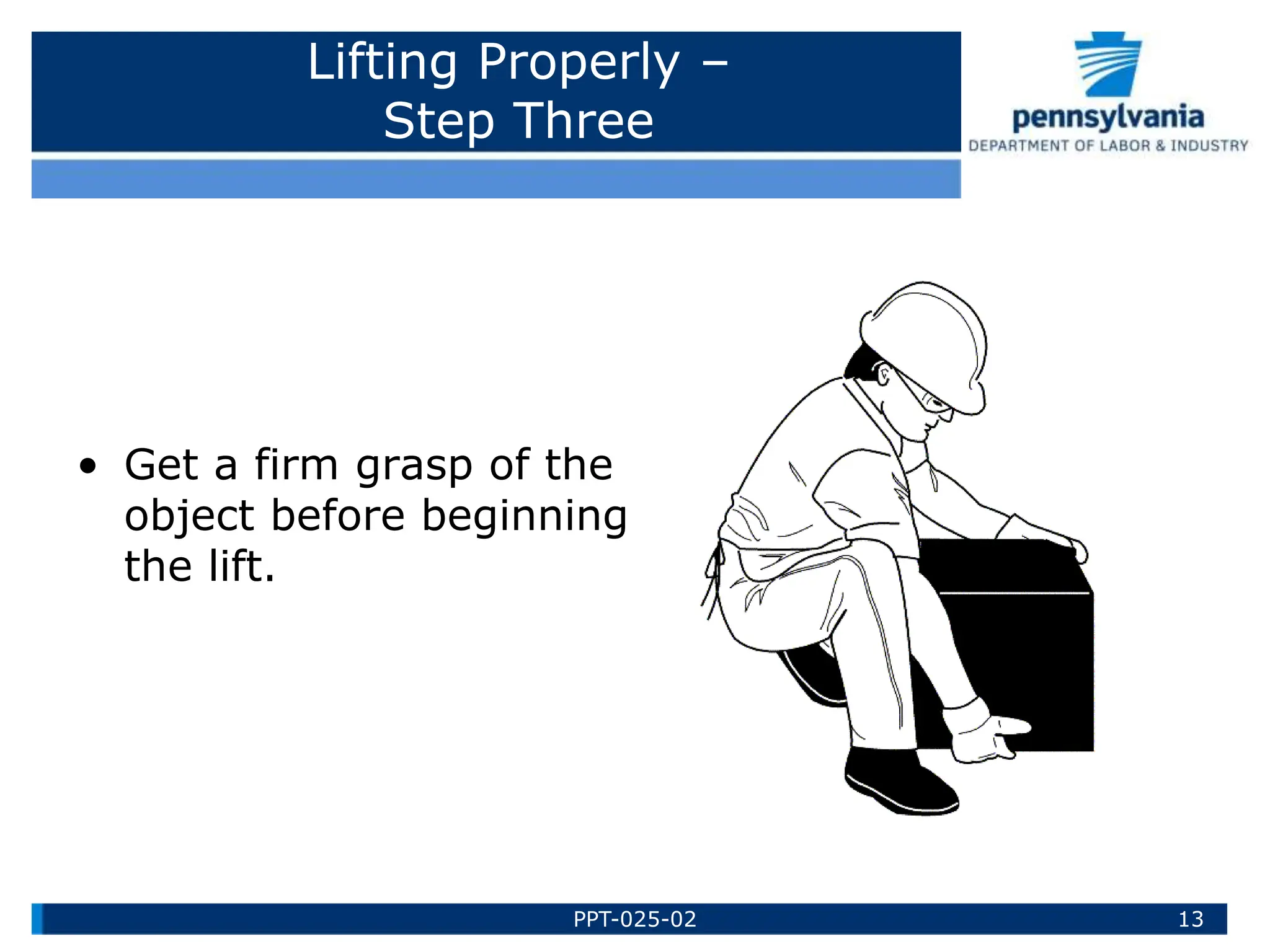 Lifting Properly – Step Three

pennsylvania
DEPARTMENT OF LABOR & INDUSTRY

• Get a firm grasp of the object before beginning the lift.

PPT-025-02

13