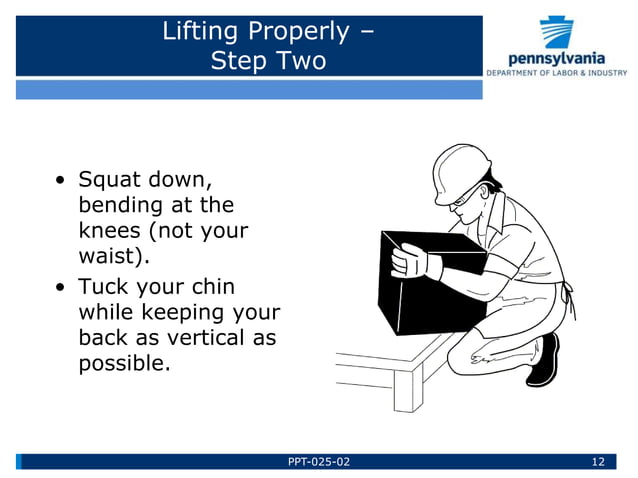 Lifting Properly – Step Two

pennsylvania
DEPARTMENT OF LABOR & INDUSTRY

• Squat down, bending at the knees (not your waist).
• Tuck your chin while keeping your back as vertical as possible.

PPT-025-02

12