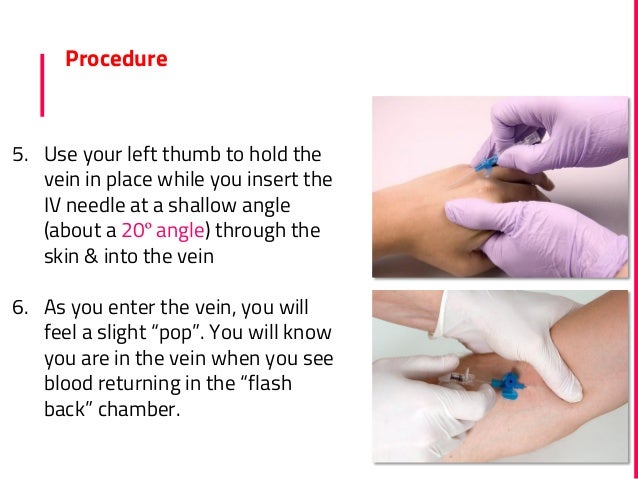 Procedure

5. Use your left thumb to hold the vein in place while you insert the IV needle at a shallow angle (about a 20º angle) through the skin & into the vein

6. As you enter the vein, you will feel a slight “pop”. You will know you are in the vein when you see blood returning in the “flash back” chamber.