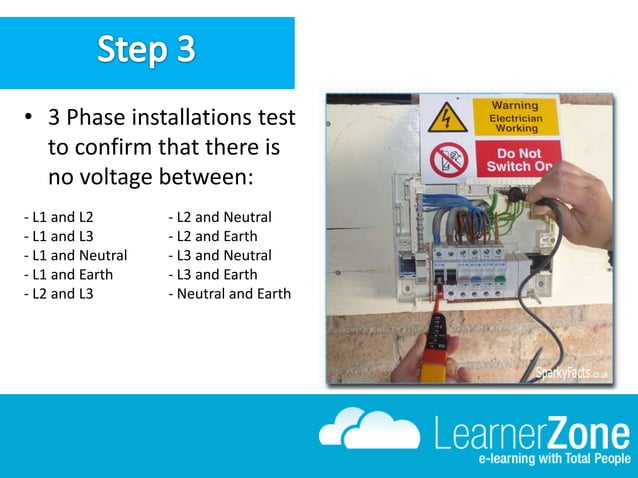 Step 3

• 3 Phase installations test to confirm that there is no voltage between:

- L1 and L2
- L1 and L3
- L1 and Neutral
- L1 and Earth
- L2 and L3

- L2 and Neutral
- L2 and Earth
- L3 and Neutral
- L3 and Earth
- Neutral and Earth

Warning
Electrician Working

Do Not
Switch On

SparkyFacts.co.uk

LearnerZone
e-learning with Total People