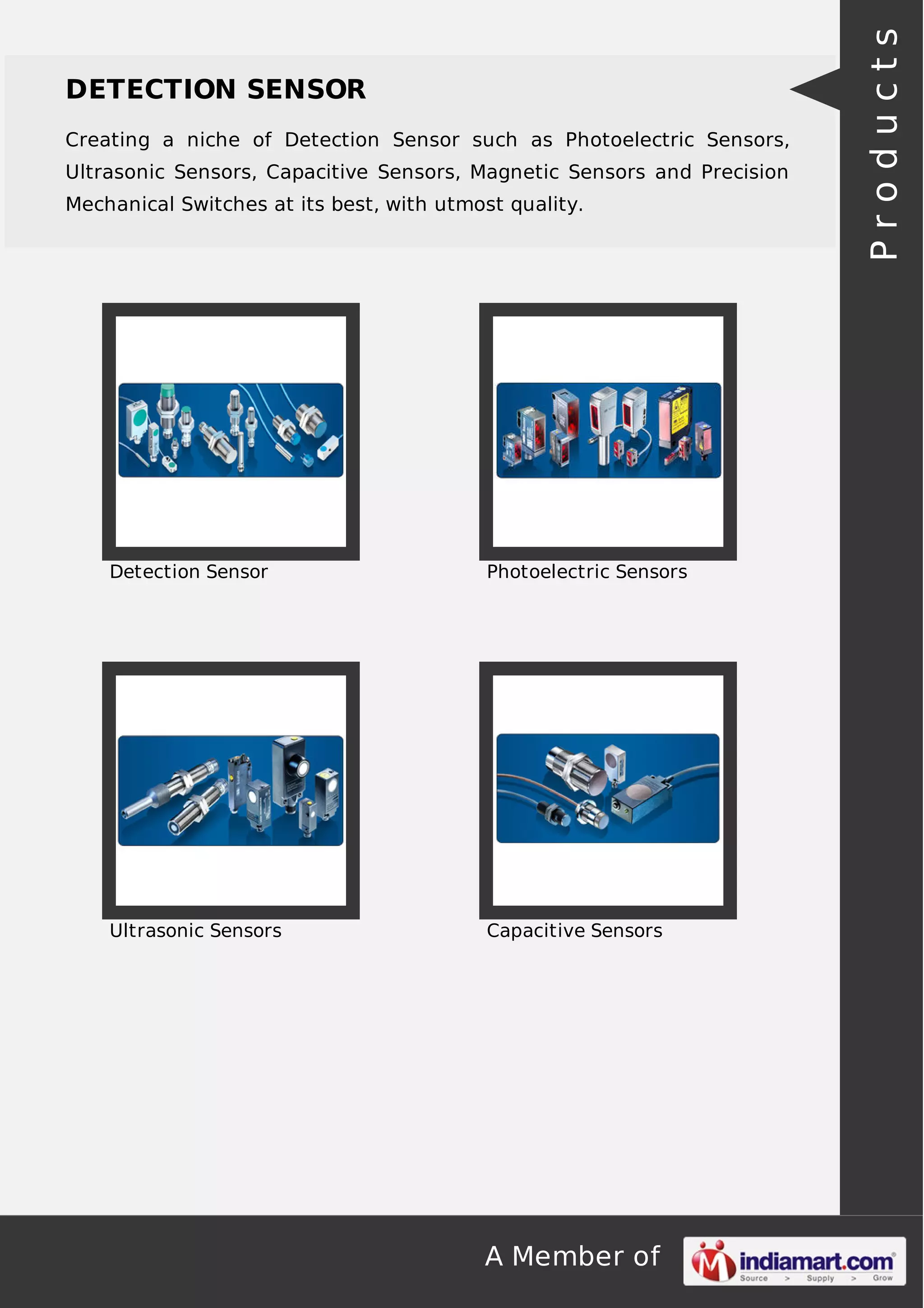 DETECTION SENSOR

Creating a niche of Detection Sensor such as Photoelectric Sensors, Ultrasonic Sensors, Capacitive Sensors, Magnetic Sensors and Precision Mechanical Switches at its best, with utmost quality.

Products

Detection Sensor

Photoelectric Sensors

Ultrasonic Sensors

Capacitive Sensors

A Member of

indiamart.com
Source > Supply > Grow