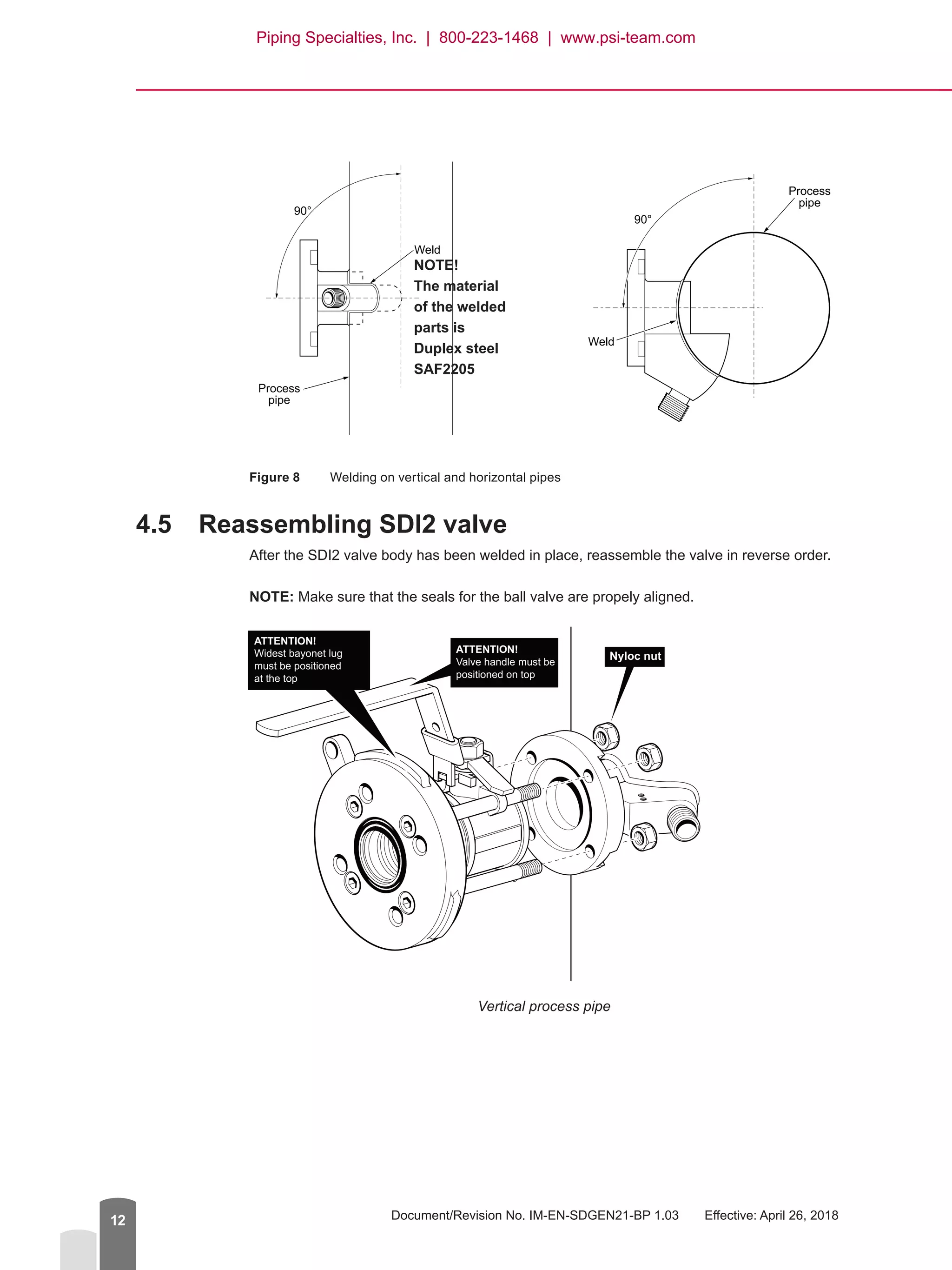 Piping Specialties, Inc. | 800-223-1468 | www.psi-team.com

90°

Weld

NOTE!
The material of the welded parts is Duplex steel SAF2205

Process pipe

90°

Process pipe

Weld

Figure 8 Welding on vertical and horizontal pipes

4.5 Reassembling SDI2 valve

After the SDI2 valve body has been welded in place, reassemble the valve in reverse order.

NOTE: Make sure that the seals for the ball valve are propely aligned.

ATTENTION!
Widest bayonet lug must be positioned at the top

ATTENTION!
Valve handle must be positioned on top

Nyloc nut

Vertical process pipe

12

Document/Revision No. IM-EN-SDGEN21-BP 1.03 Effective: April 26, 2018