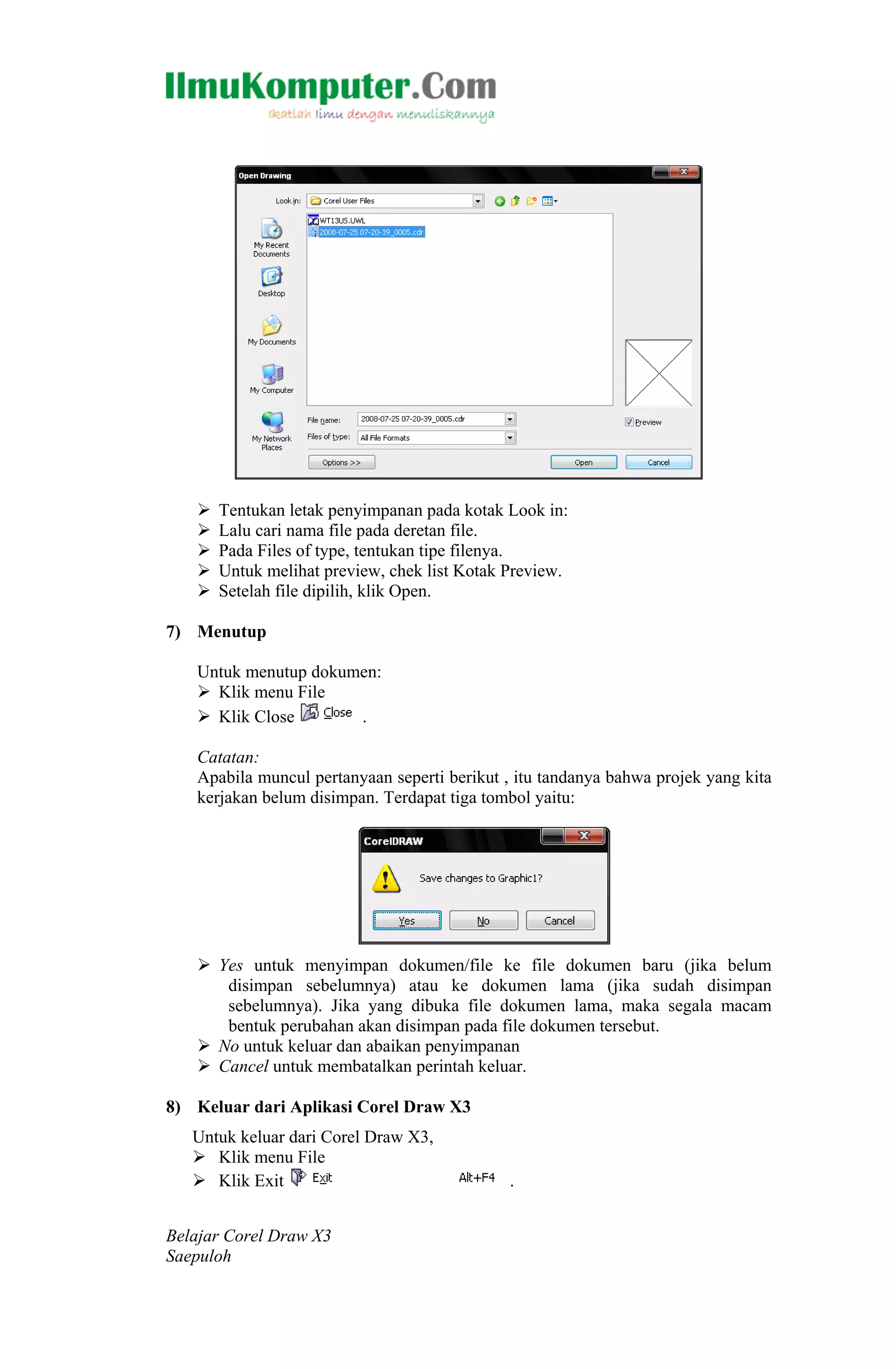 IlmuKomputer.Com
Ikatlah ilmu dengan menuliskannya

Open Drawing
Look in: Corel User Files
WT13US.UWL
2008-07-25 07-20-39_0005.cdr
My Recent Documents
Desktop
My Documents
My Computer
My Network Places
File name: 2008-07-25 07-20-39_0005.cdr
Files of type: All File Formats
Preview
Options >>
Open
Cancel

➢ Tentukan letak penyimpanan pada kotak Look in:
➢ Lalu cari nama file pada deretan file.
➢ Pada Files of type, tentukan tipe filenya.
➢ Untuk melihat preview, chek list Kotak Preview.
➢ Setelah file dipilih, klik Open.

7) Menutup

Untuk menutup dokumen:
➢ Klik menu File
➢ Klik Close Close .

Catatan:
Apabila muncul pertanyaan seperti berikut , itu tandanya bahwa projek yang kita kerjakan belum disimpan. Terdapat tiga tombol yaitu:

CorelDRAW
Save changes to Graphic1?
Yes No Cancel

➢ Yes untuk menyimpan dokumen/file ke file dokumen baru (jika belum disimpan sebelumnya) atau ke dokumen lama (jika sudah disimpan sebelumnya). Jika yang dibuka file dokumen lama, maka segala macam bentuk perubahan akan disimpan pada file dokumen tersebut.
➢ No untuk keluar dan abaikan penyimpanan
➢ Cancel untuk membatalkan perintah keluar.

8) Keluar dari Aplikasi Corel Draw X3

Untuk keluar dari Corel Draw X3,
➢ Klik menu File
➢ Klik Exit Exit Alt+F4 .

Belajar Corel Draw X3
Saepuloh