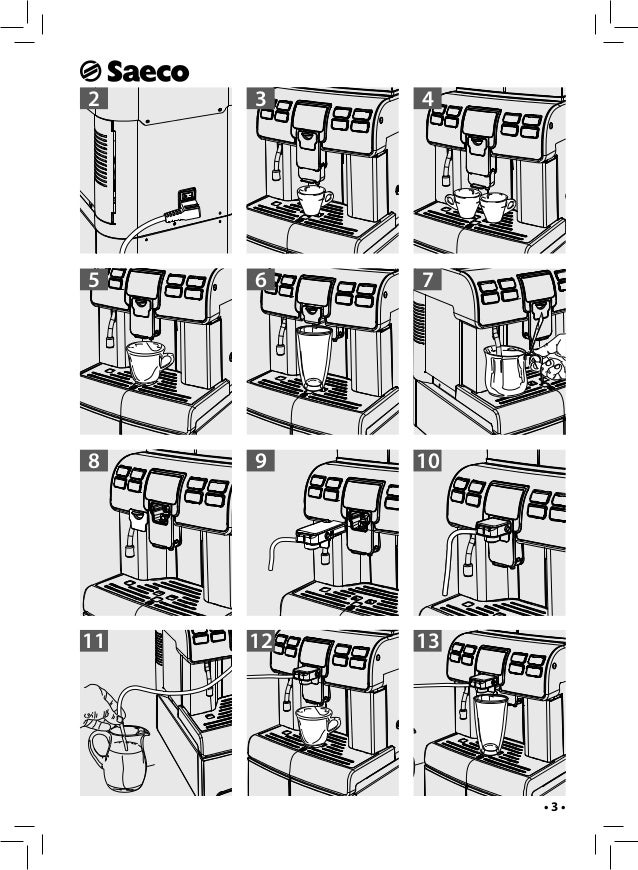 Saeco

2

3

4

5

6

7

8

9

10

11

12

13

• 3 •