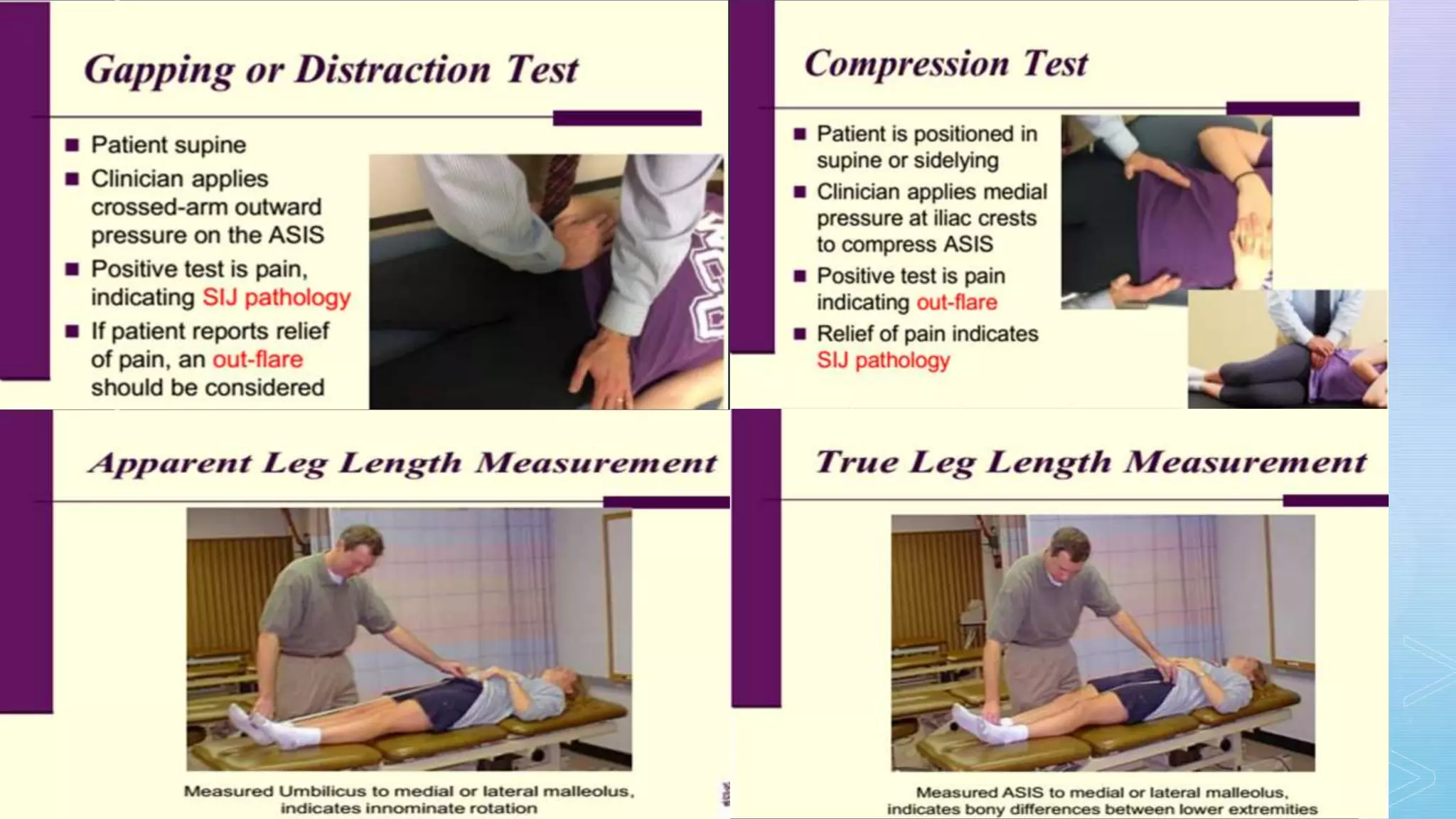 Gapping or Distraction Test

■ Patient supine
■ Clinician applies crossed-arm outward pressure on the ASIS
■ Positive test is pain, indicating SIJ pathology
■ If patient reports relief of pain, an out-flare should be considered

Compression Test

■ Patient is positioned in supine or sidelying
■ Clinician applies medial pressure at iliac crests to compress ASIS
■ Positive test is pain indicating out-flare
■ Relief of pain indicates SIJ pathology

Apparent Leg Length Measurement

Measured Umbilicus to medial or lateral malleolus, indicates innominate rotation

True Leg Length Measurement

Measured ASIS to medial or lateral malleolus, indicates bony differences between lower extremities