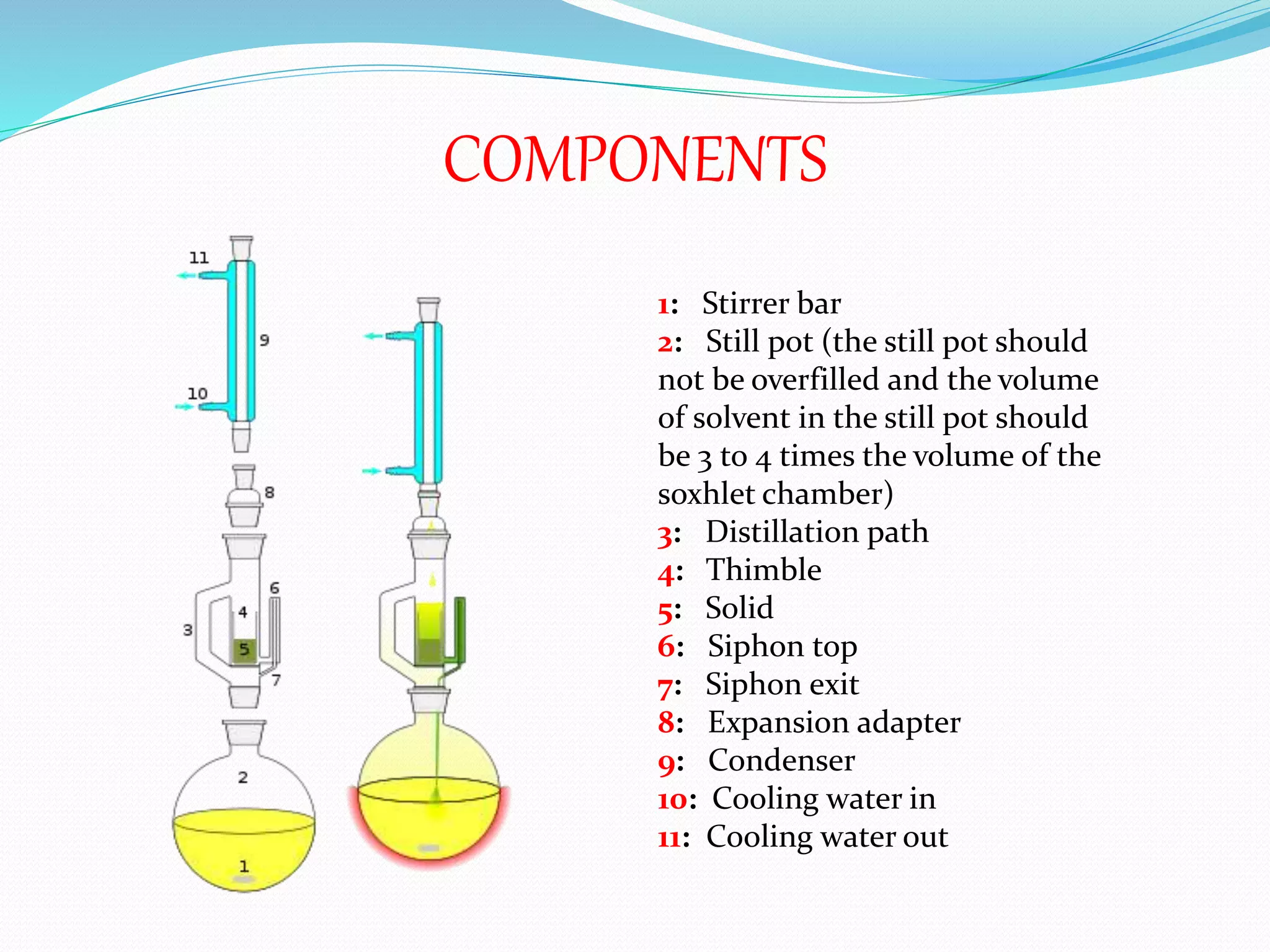 COMPONENTS

11
9
10
8
6
4
3
5
7
2
1

1: Stirrer bar
2: Still pot (the still pot should not be overfilled and the volume of solvent in the still pot should be 3 to 4 times the volume of the soxhlet chamber)
3: Distillation path
4: Thimble
5: Solid
6: Siphon top
7: Siphon exit
8: Expansion adapter
9: Condenser
10: Cooling water in
11: Cooling water out