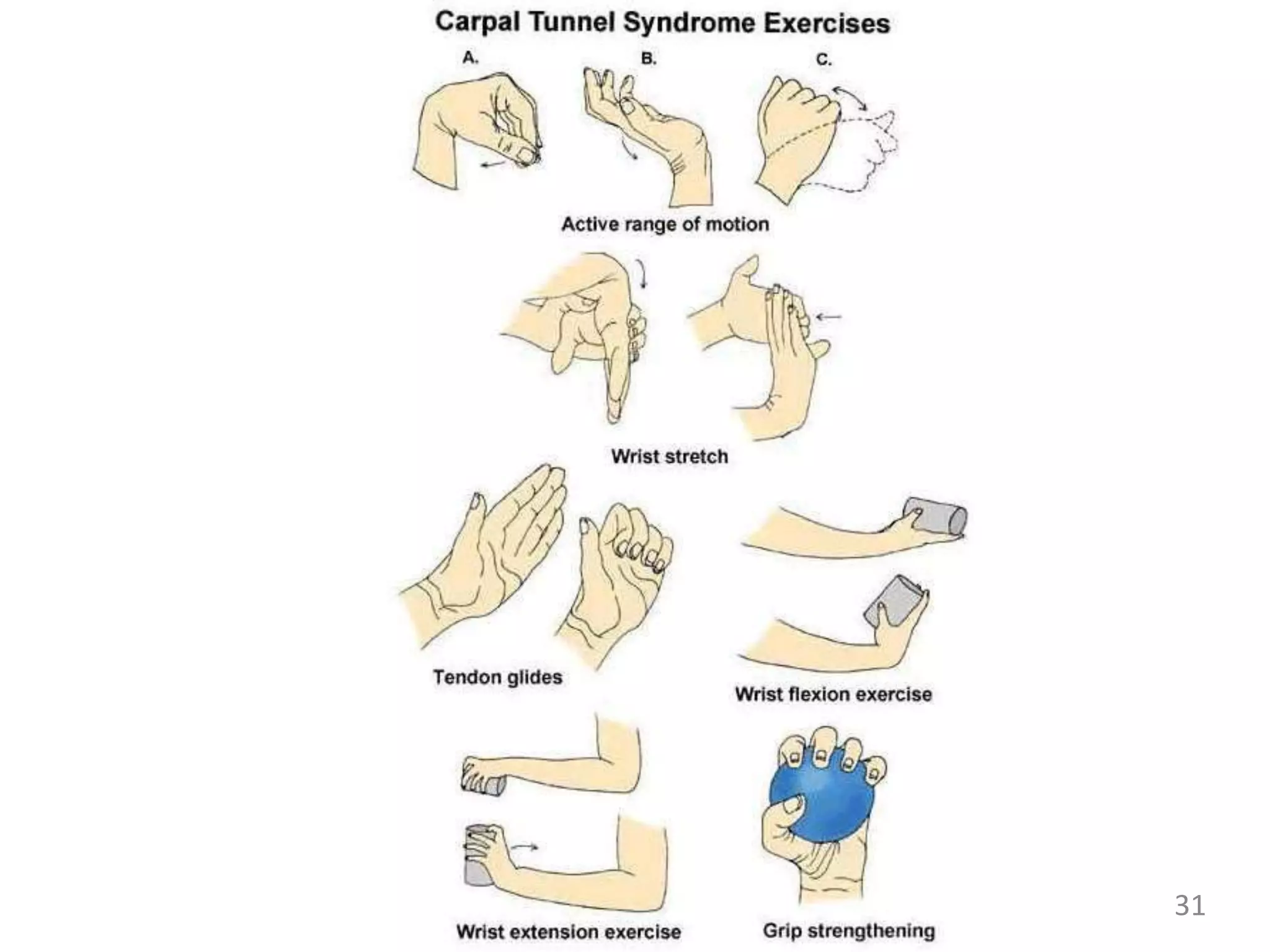 Carpal Tunnel Syndrome Exercises

A.

B.

C.

Active range of motion

Wrist stretch

Tendon glides

Wrist flexion exercise

Wrist extension exercise

Grip strengthening

31