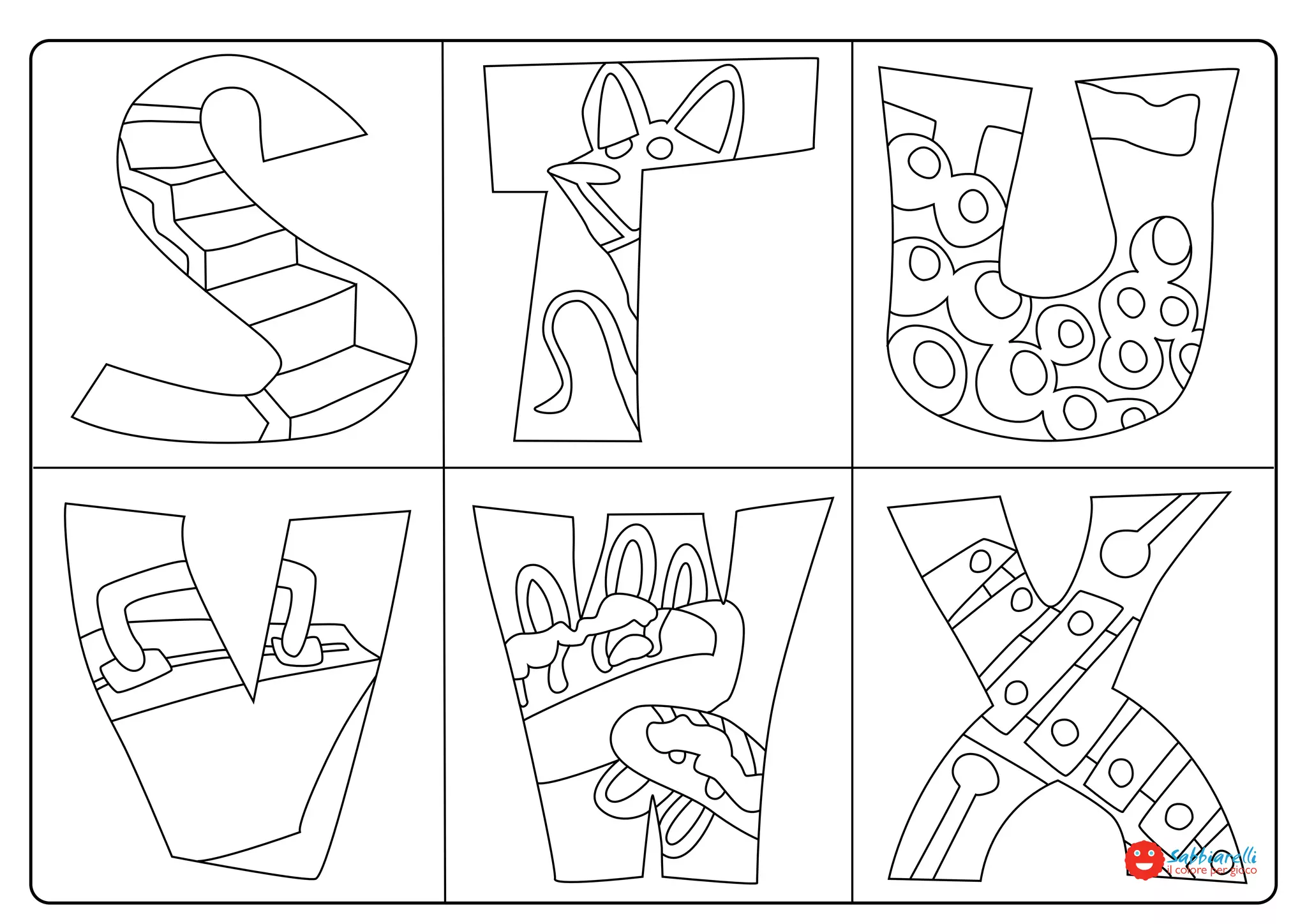 S T U
V W X

sabbiarelli
il colore per gioco