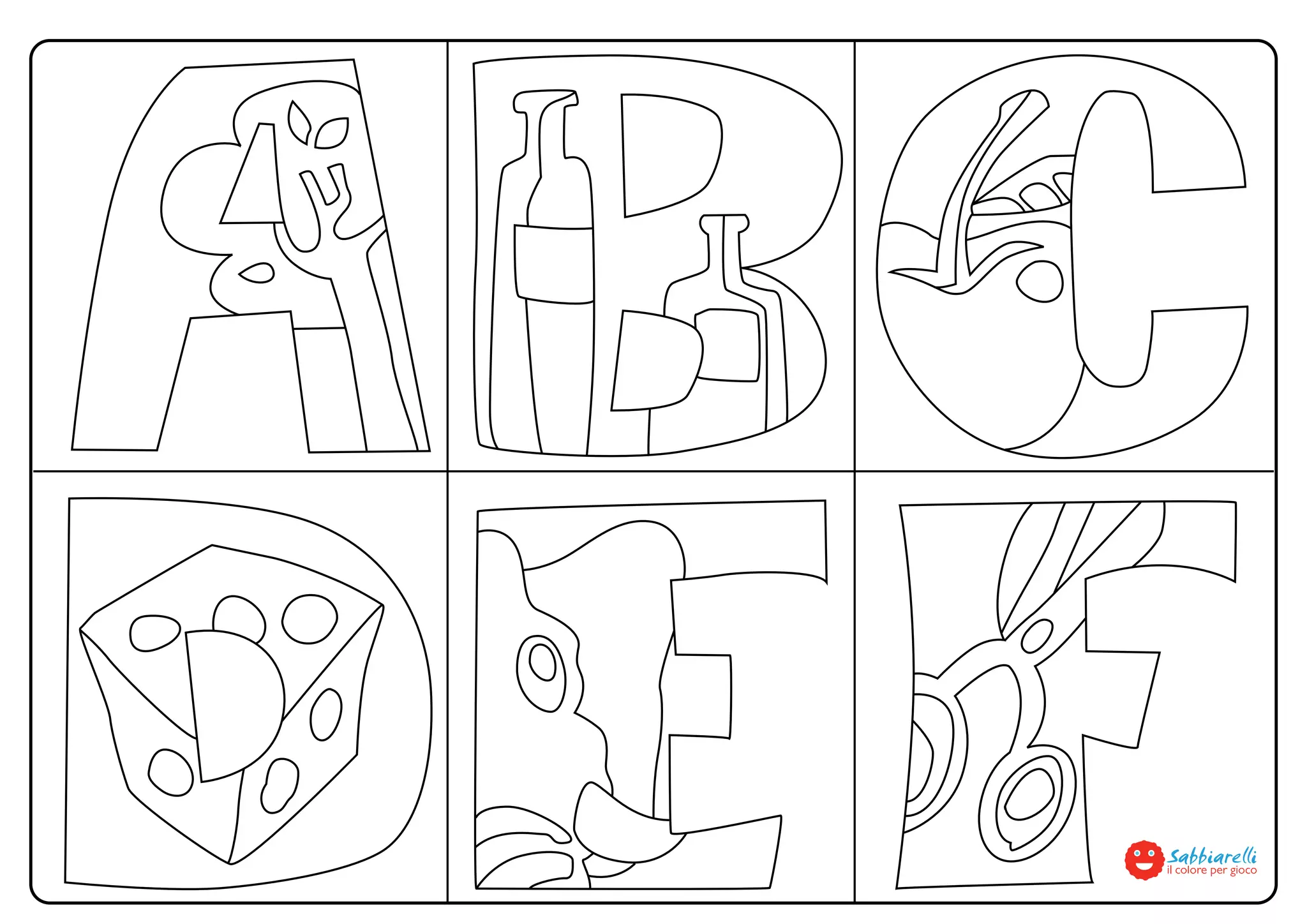 A B C
D E F

Sabbiarelli
il colore per gioco