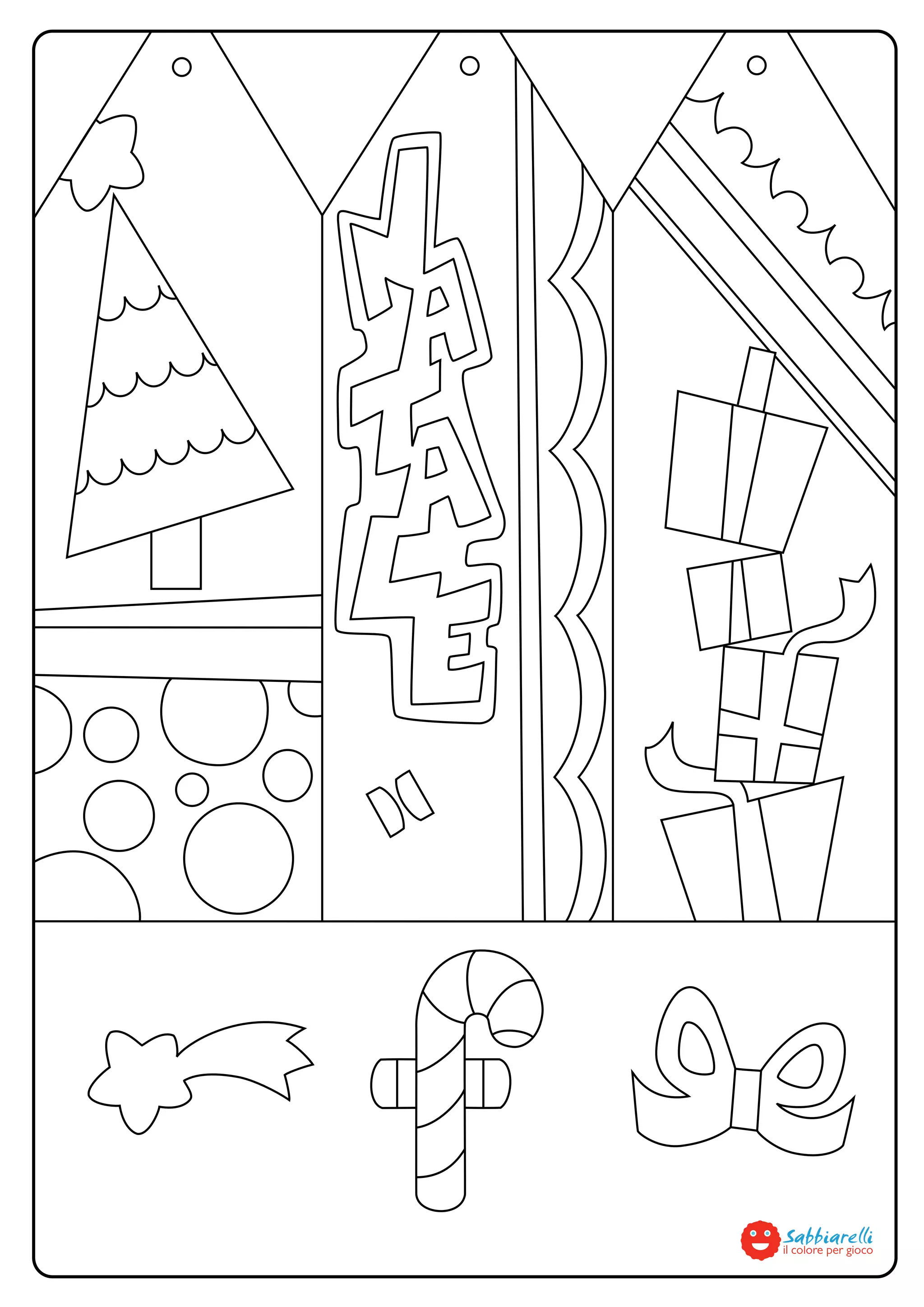 NATALE

Sabbiarelli
il colore per gioco