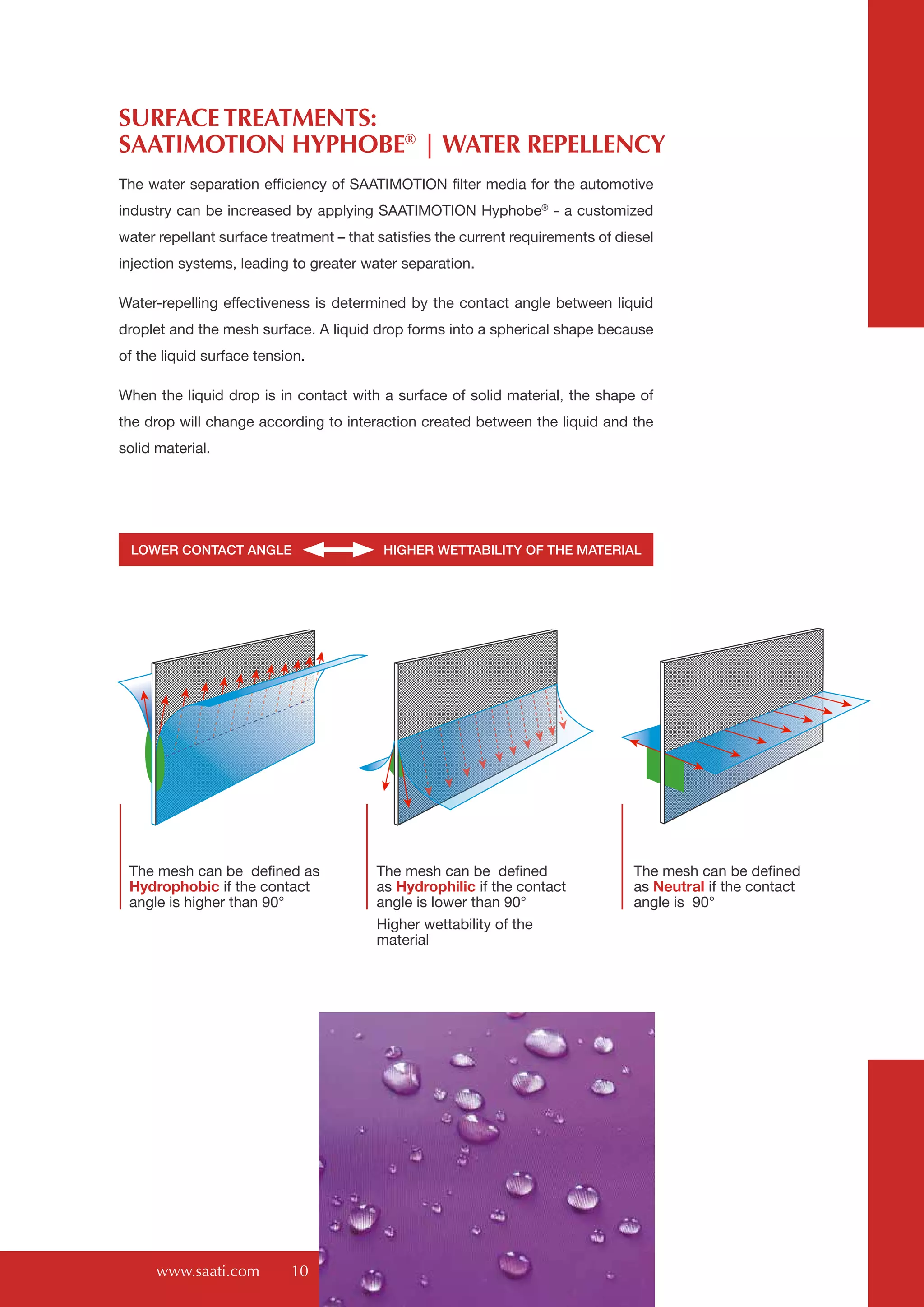 SURFACE TREATMENTS:
SAATIMOTION HYPHOBE® | WATER REPELLENCY

The water separation efficiency of SAATIMOTION filter media for the automotive industry can be increased by applying SAATIMOTION Hyphobe® - a customized water repellant surface treatment – that satisfies the current requirements of diesel injection systems, leading to greater water separation.

Water-repelling effectiveness is determined by the contact angle between liquid droplet and the mesh surface. A liquid drop forms into a spherical shape because of the liquid surface tension.

When the liquid drop is in contact with a surface of solid material, the shape of the drop will change according to interaction created between the liquid and the solid material.

LOWER CONTACT ANGLE HIGHER WETTABILITY OF THE MATERIAL

The mesh can be defined as Hydrophobic if the contact angle is higher than 90°

The mesh can be defined as Hydrophilic if the contact angle is lower than 90°

Higher wettability of the material

The mesh can be defined as Neutral if the contact angle is 90°

www.saati.com 10