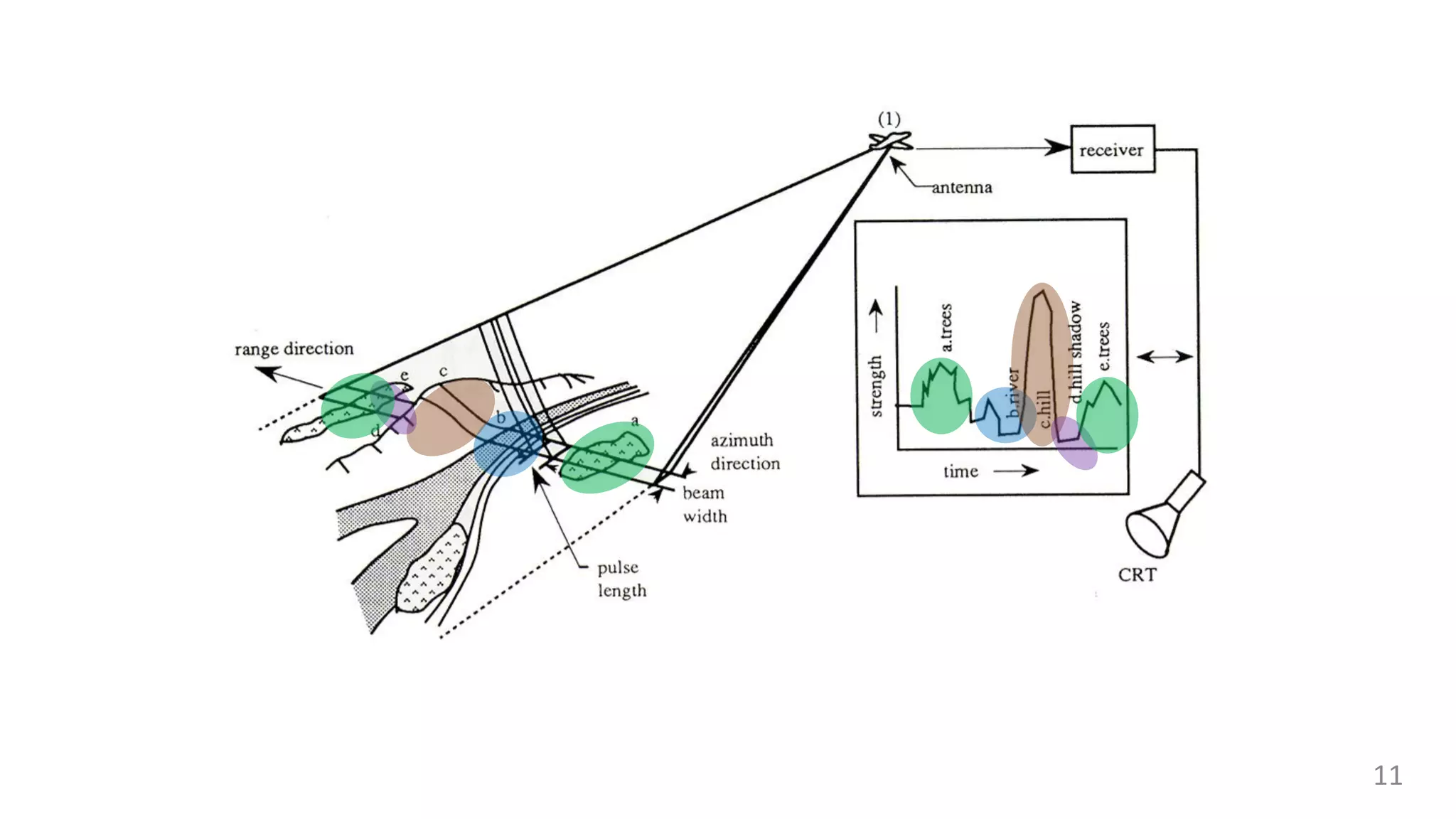 (1)

receiver

antenna

range direction

e

c

d

b

a

azimuth direction

beam width

pulse length

strength

a.trees

b.river

c.hill

d.hill shadow

e.trees

time

CRT

11