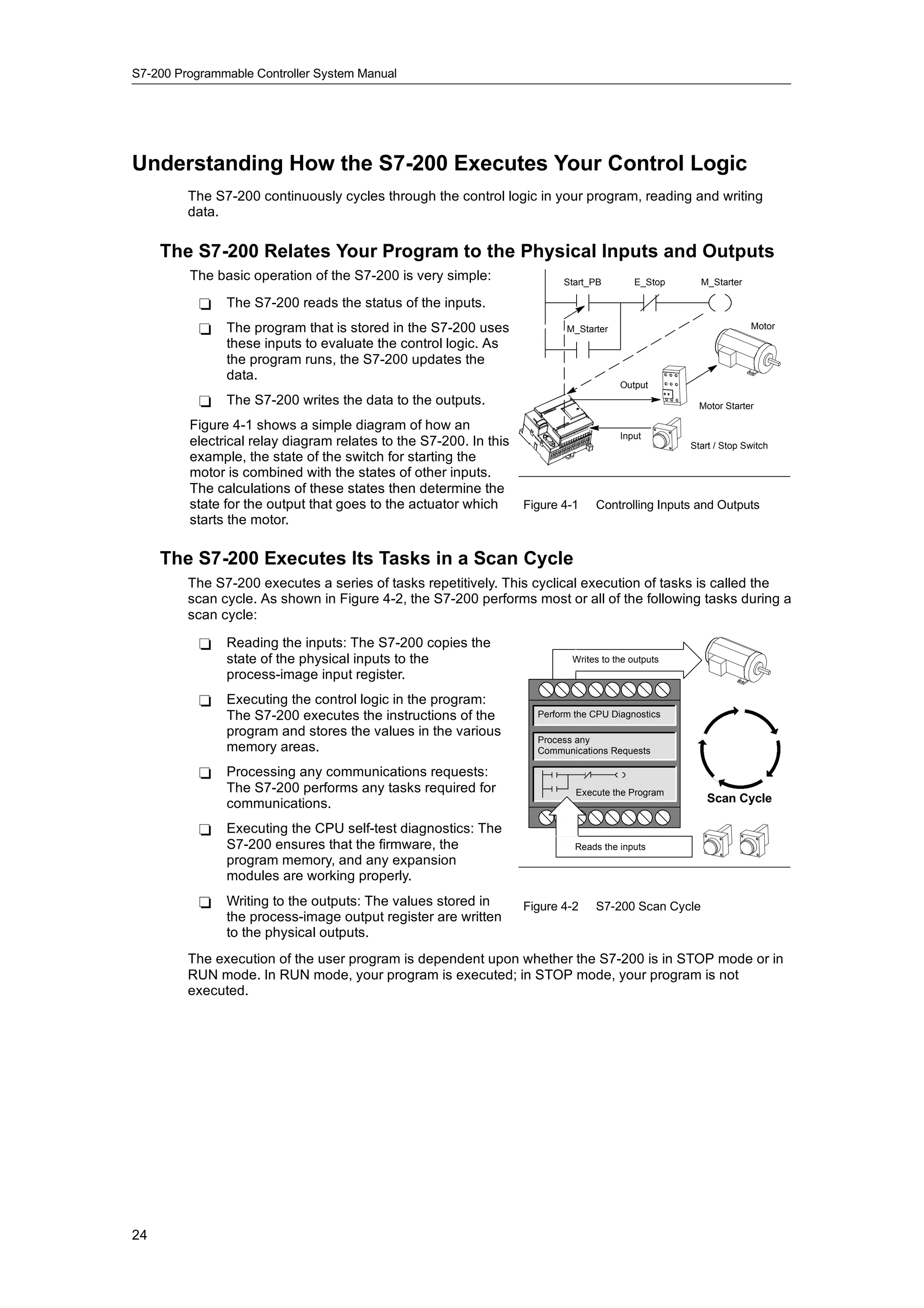 S7-200 Programmable Controller System Manual

Understanding How the S7-200 Executes Your Control Logic

The S7-200 continuously cycles through the control logic in your program, reading and writing data.

The S7-200 Relates Your Program to the Physical Inputs and Outputs

The basic operation of the S7-200 is very simple:

❑ The S7-200 reads the status of the inputs.

❑ The program that is stored in the S7-200 uses these inputs to evaluate the control logic. As the program runs, the S7-200 updates the data.

❑ The S7-200 writes the data to the outputs.

Figure 4-1 shows a simple diagram of how an electrical relay diagram relates to the S7-200. In this example, the state of the switch for starting the motor is combined with the states of other inputs. The calculations of these states then determine the state for the output that goes to the actuator which starts the motor.

Start_PB E_Stop M_Starter
M_Starter
Motor
Output
Motor Starter
Input
Start / Stop Switch

Figure 4-1 Controlling Inputs and Outputs

The S7-200 Executes Its Tasks in a Scan Cycle

The S7-200 executes a series of tasks repetitively. This cyclical execution of tasks is called the scan cycle. As shown in Figure 4-2, the S7-200 performs most or all of the following tasks during a scan cycle:

❑ Reading the inputs: The S7-200 copies the state of the physical inputs to the process-image input register.

❑ Executing the control logic in the program: The S7-200 executes the instructions of the program and stores the values in the various memory areas.

❑ Processing any communications requests: The S7-200 performs any tasks required for communications.

❑ Executing the CPU self-test diagnostics: The S7-200 ensures that the firmware, the program memory, and any expansion modules are working properly.

❑ Writing to the outputs: The values stored in the process-image output register are written to the physical outputs.

Writes to the outputs
Perform the CPU Diagnostics
Process any Communications Requests
Execute the Program
Scan Cycle
Reads the inputs

Figure 4-2 S7-200 Scan Cycle

The execution of the user program is dependent upon whether the S7-200 is in STOP mode or in RUN mode. In RUN mode, your program is executed; in STOP mode, your program is not executed.

24