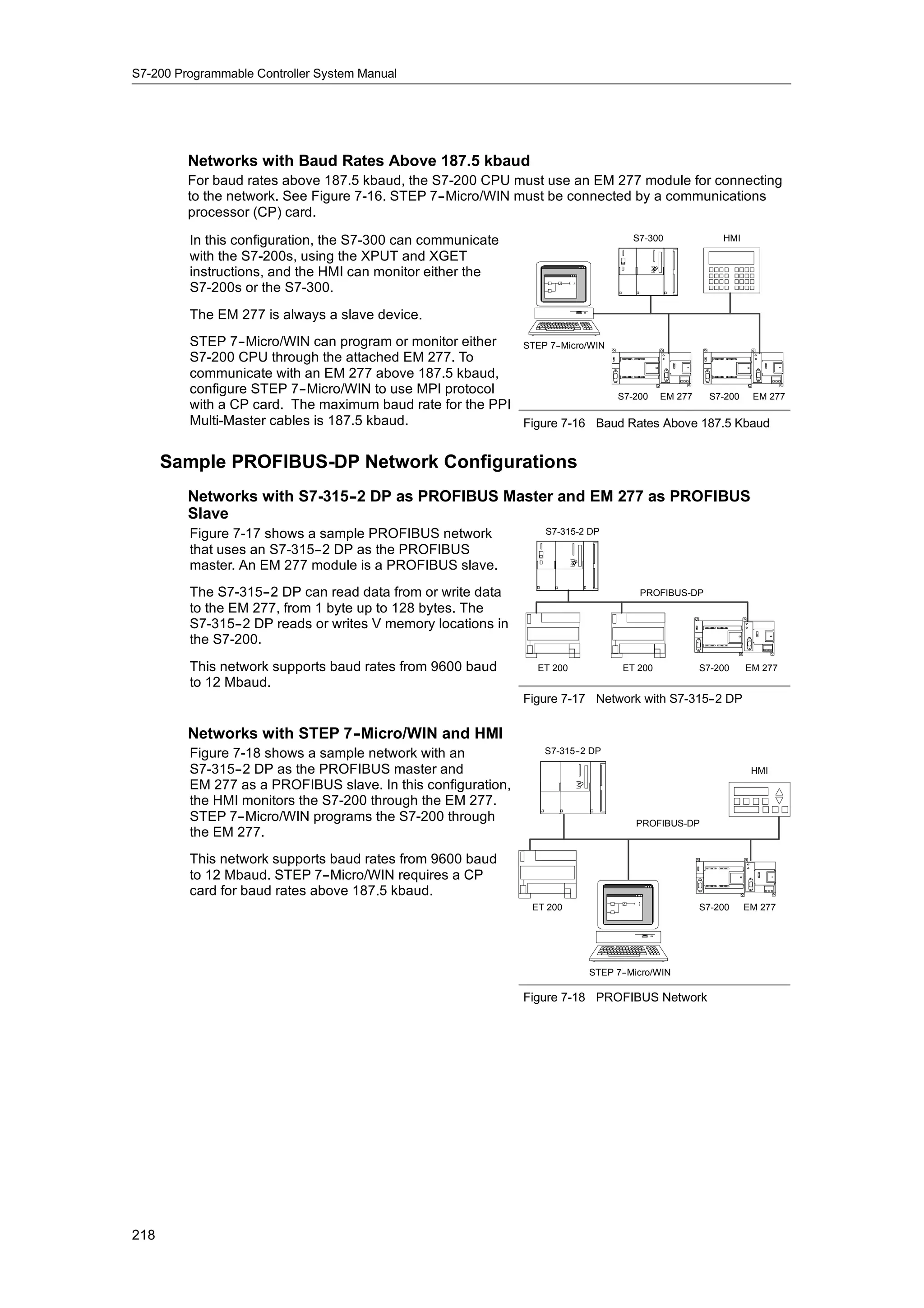 S7-200 Programmable Controller System Manual

Networks with Baud Rates Above 187.5 kbaud

For baud rates above 187.5 kbaud, the S7-200 CPU must use an EM 277 module for connecting to the network. See Figure 7-16. STEP 7-Micro/WIN must be connected by a communications processor (CP) card.

In this configuration, the S7-300 can communicate with the S7-200s, using the XPUT and XGET instructions, and the HMI can monitor either the S7-200s or the S7-300.

The EM 277 is always a slave device.

STEP 7-Micro/WIN can program or monitor either S7-200 CPU through the attached EM 277. To communicate with an EM 277 above 187.5 kbaud, configure STEP 7-Micro/WIN to use MPI protocol with a CP card. The maximum baud rate for the PPI Multi-Master cables is 187.5 kbaud.

S7-300
HMI
STEP 7-Micro/WIN
S7-200 EM 277 S7-200 EM 277

Figure 7-16 Baud Rates Above 187.5 Kbaud

Sample PROFIBUS-DP Network Configurations

Networks with S7-315-2 DP as PROFIBUS Master and EM 277 as PROFIBUS Slave

Figure 7-17 shows a sample PROFIBUS network that uses an S7-315-2 DP as the PROFIBUS master. An EM 277 module is a PROFIBUS slave.

The S7-315-2 DP can read data from or write data to the EM 277, from 1 byte up to 128 bytes. The S7-315-2 DP reads or writes V memory locations in the S7-200.

This network supports baud rates from 9600 baud to 12 Mbaud.

S7-315-2 DP
PROFIBUS-DP
ET 200 ET 200 S7-200 EM 277

Figure 7-17 Network with S7-315-2 DP

Networks with STEP 7-Micro/WIN and HMI

Figure 7-18 shows a sample network with an S7-315-2 DP as the PROFIBUS master and EM 277 as a PROFIBUS slave. In this configuration, the HMI monitors the S7-200 through the EM 277. STEP 7-Micro/WIN programs the S7-200 through the EM 277.

This network supports baud rates from 9600 baud to 12 Mbaud. STEP 7-Micro/WIN requires a CP card for baud rates above 187.5 kbaud.

S7-315-2 DP
HMI
PROFIBUS-DP
ET 200
S7-200 EM 277
STEP 7-Micro/WIN

Figure 7-18 PROFIBUS Network

218