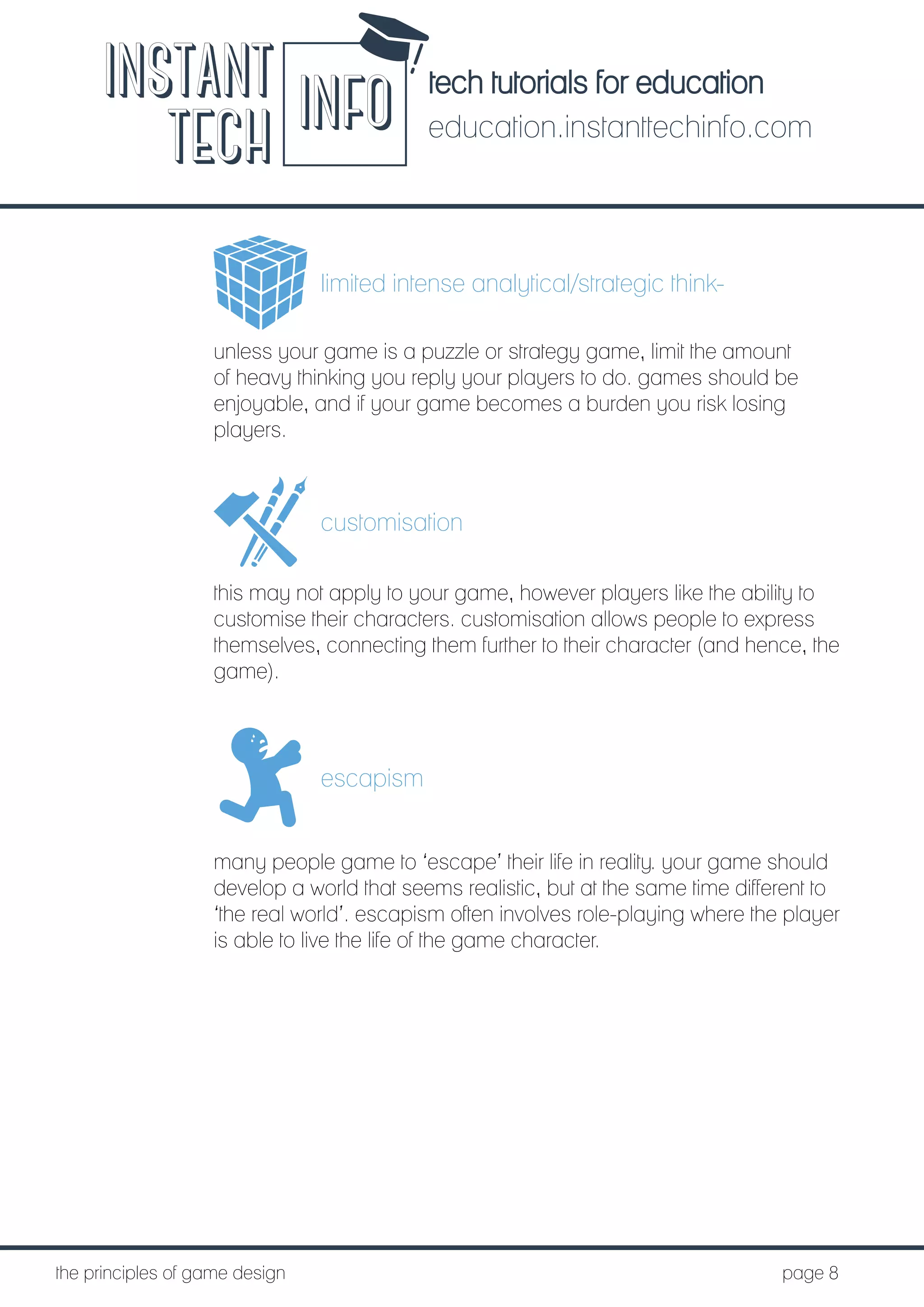 INSTANT TECH INFO

tech tutorials for education
education.instanttechinfo.com

limited intense analytical/strategic think-

unless your game is a puzzle or strategy game, limit the amount of heavy thinking you reply your players to do. games should be enjoyable, and if your game becomes a burden you risk losing players.

customisation

this may not apply to your game, however players like the ability to customise their characters. customisation allows people to express themselves, connecting them further to their character (and hence, the game).

escapism

many people game to ‘escape’ their life in reality. your game should develop a world that seems realistic, but at the same time different to ‘the real world’. escapism often involves role-playing where the player is able to live the life of the game character.

the principles of game design

page 8