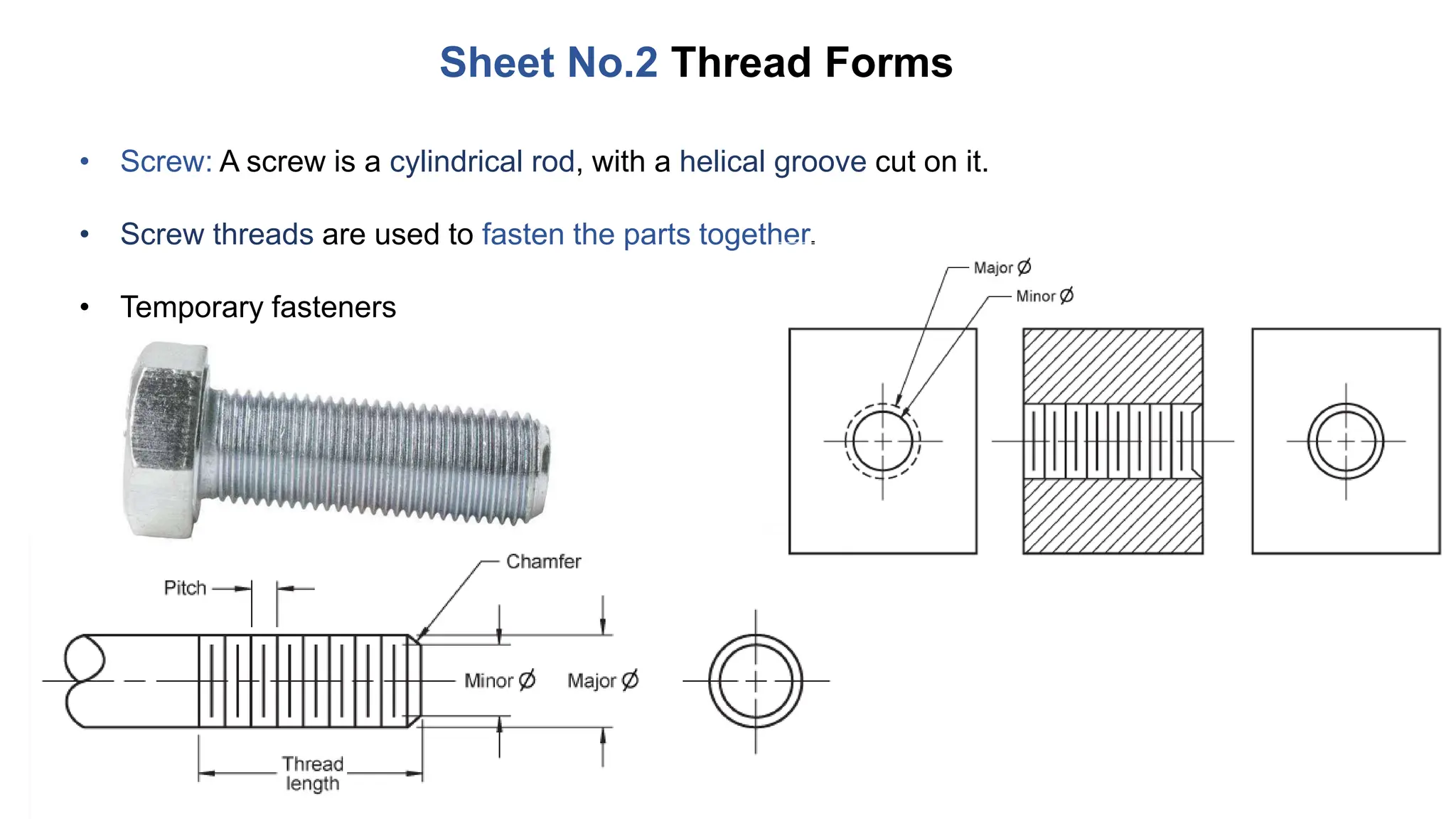 Sheet No.2 Thread Forms

• Screw: A screw is a cylindrical rod, with a helical groove cut on it.

• Screw threads are used to fasten the parts together.

• Temporary fasteners

Major Ø

Minor Ø

Chamfer

Pitch

Minor Ø

Major Ø

Thread length