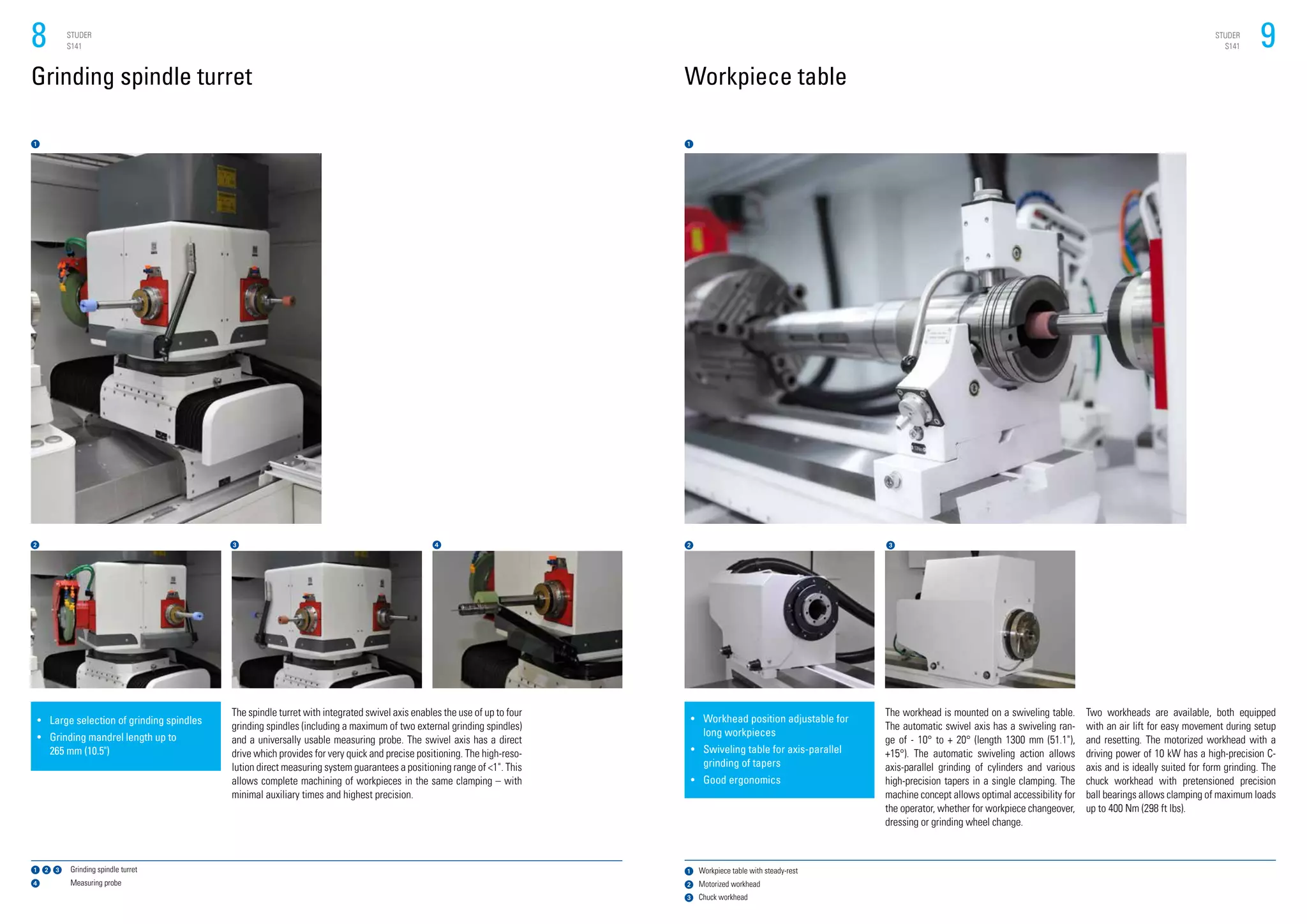 8 STUDER S141

Grinding spindle turret

1

2

3

4

- Large selection of grinding spindles
- Grinding mandrel length up to 265 mm (10.5")

The spindle turret with integrated swivel axis enables the use of up to four grinding spindles (including a maximum of two external grinding spindles) and a universally usable measuring probe. The swivel axis has a direct drive which provides for very quick and precise positioning. The high-resolution direct measuring system guarantees a positioning range of <1". This allows complete machining of workpieces in the same clamping – with minimal auxiliary times and highest precision.

1 2 3 Grinding spindle turret
4 Measuring probe

STUDER S141 9

Workpiece table

1

2

3

- Workhead position adjustable for long workpieces
- Swiveling table for axis-parallel grinding of tapers
- Good ergonomics

The workhead is mounted on a swiveling table. The automatic swivel axis has a swiveling range of - 10° to + 20° (length 1300 mm (51.1"), +15°). The automatic swiveling action allows axis-parallel grinding of cylinders and various high-precision tapers in a single clamping. The machine concept allows optimal accessibility for the operator, whether for workpiece changeover, dressing or grinding wheel change.

Two workheads are available, both equipped with an air lift for easy movement during setup and resetting. The motorized workhead with a driving power of 10 kW has a high-precision C-axis and is ideally suited for form grinding. The chuck workhead with pretensioned precision ball bearings allows clamping of maximum loads up to 400 Nm (298 ft lbs).

1 Workpiece table with steady-rest
2 Motorized workhead
3 Chuck workhead