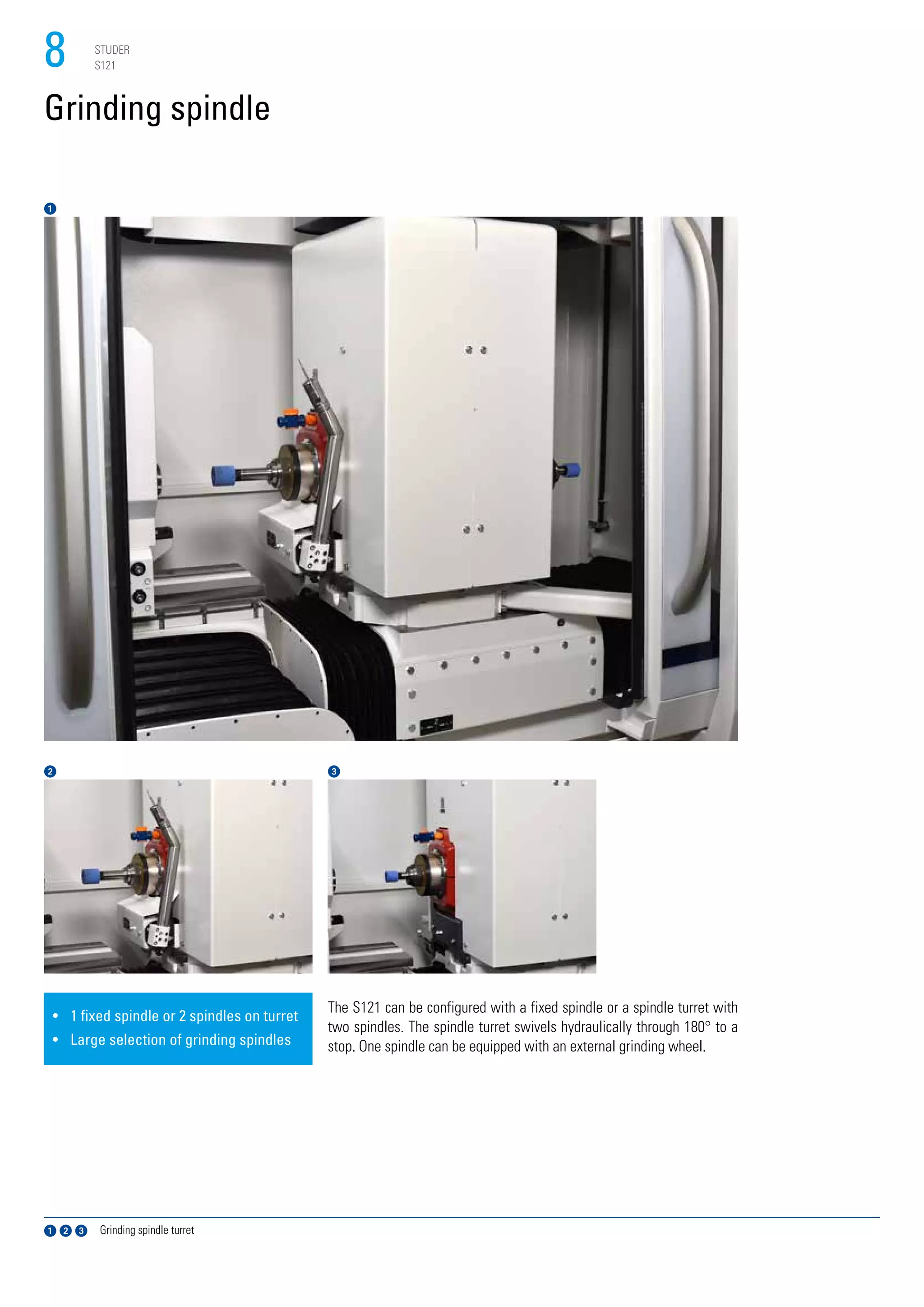 8

STUDER
S121

Grinding spindle

1

2

3

• 1 fixed spindle or 2 spindles on turret
• Large selection of grinding spindles

The S121 can be configured with a fixed spindle or a spindle turret with two spindles. The spindle turret swivels hydraulically through 180° to a stop. One spindle can be equipped with an external grinding wheel.

1 2 3 Grinding spindle turret