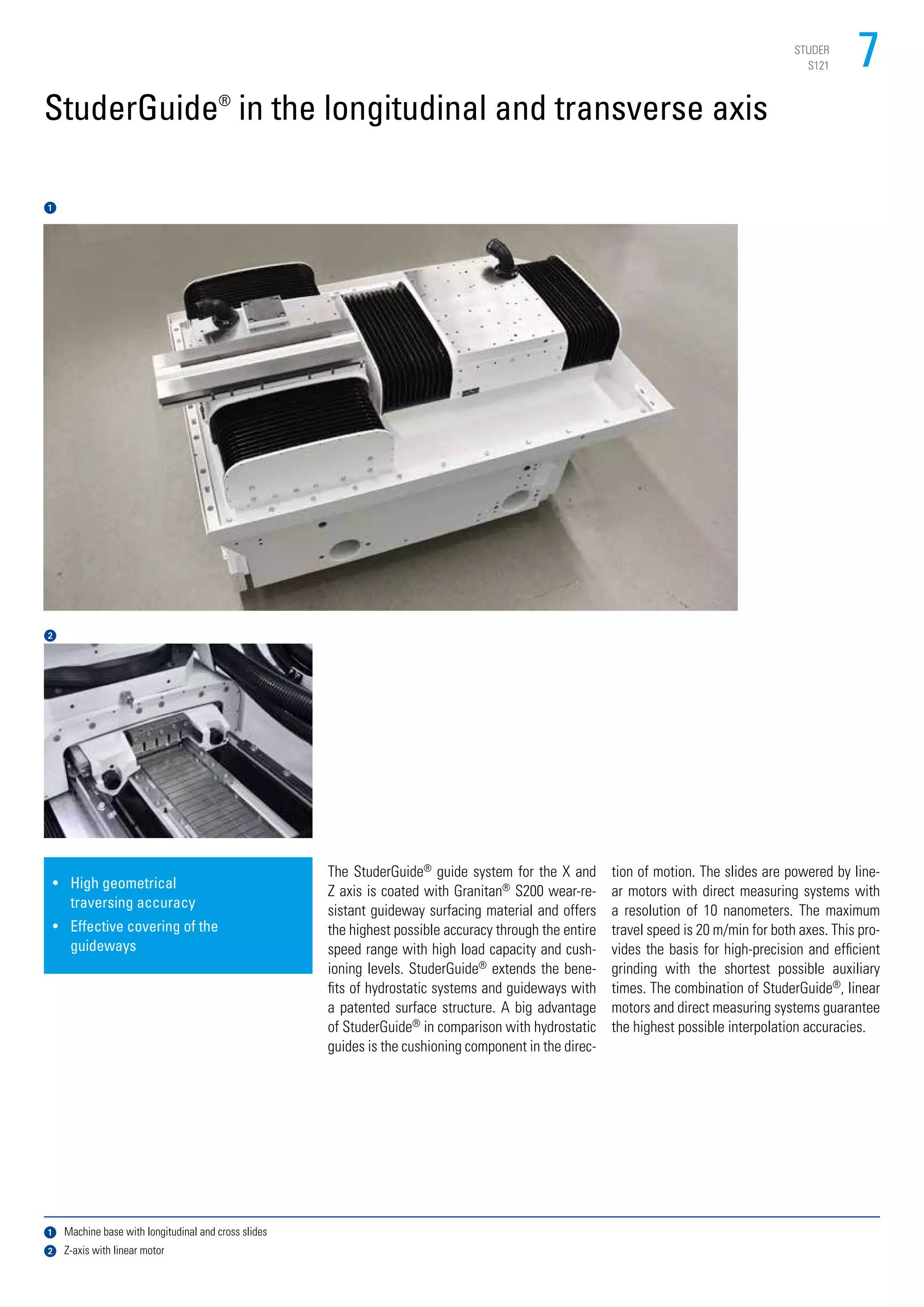 STUDER
S121

7

StuderGuide® in the longitudinal and transverse axis

1

2

• High geometrical traversing accuracy
• Effective covering of the guideways

The StuderGuide® guide system for the X and Z axis is coated with Granitan® S200 wear-resistant guideway surfacing material and offers the highest possible accuracy through the entire speed range with high load capacity and cushioning levels. StuderGuide® extends the benefits of hydrostatic systems and guideways with a patented surface structure. A big advantage of StuderGuide® in comparison with hydrostatic guides is the cushioning component in the direction of motion. The slides are powered by linear motors with direct measuring systems with a resolution of 10 nanometers. The maximum travel speed is 20 m/min for both axes. This provides the basis for high-precision and efficient grinding with the shortest possible auxiliary times. The combination of StuderGuide®, linear motors and direct measuring systems guarantee the highest possible interpolation accuracies.

1 Machine base with longitudinal and cross slides
2 Z-axis with linear motor