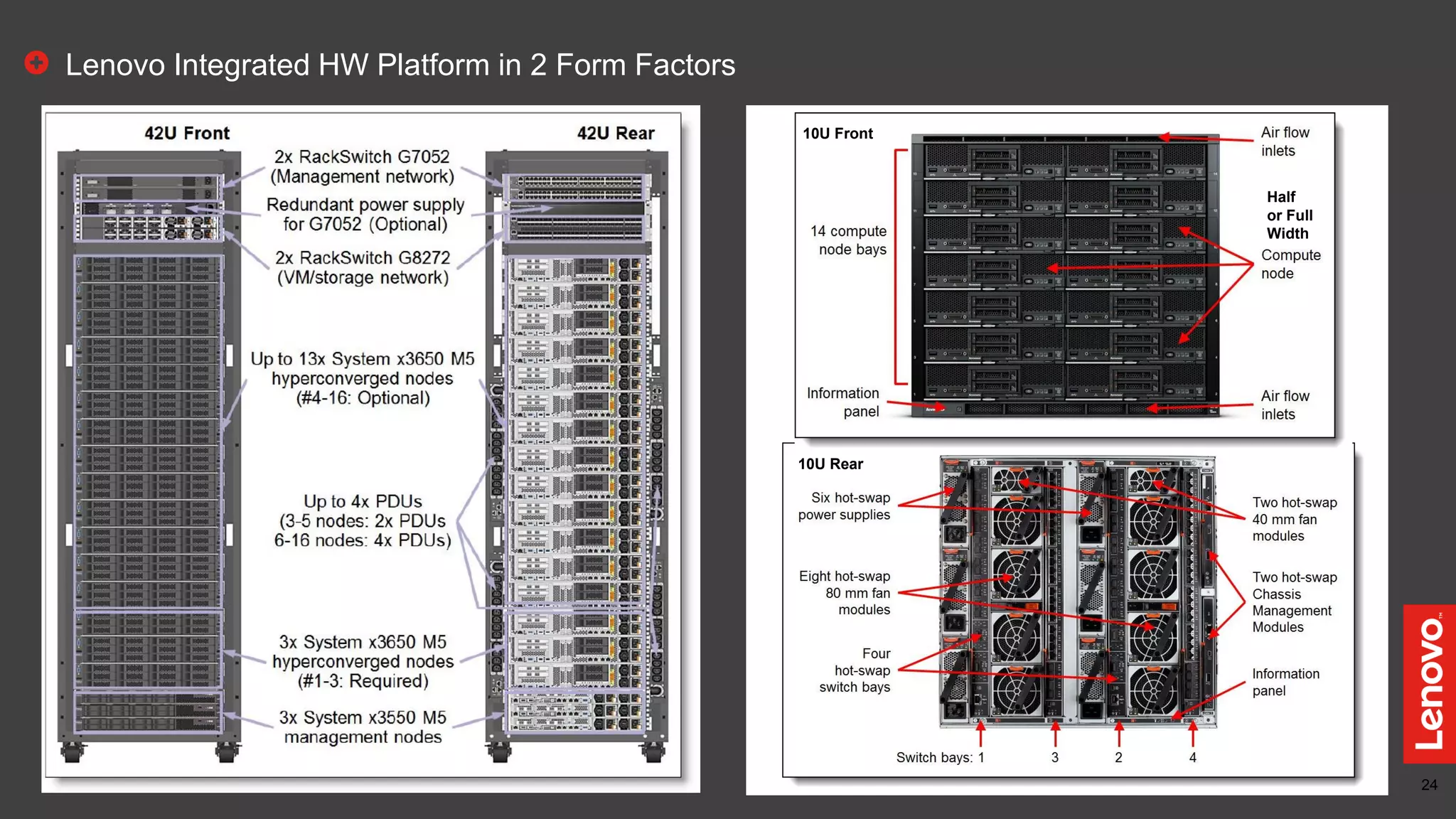 Lenovo Integrated HW Platform in 2 Form Factors

42U Front

42U Rear

2x RackSwitch G7052 (Management network)

Redundant power supply for G7052 (Optional)

2x RackSwitch G8272 (VM/storage network)

Up to 13x System x3650 M5 hyperconverged nodes (#4-16: Optional)

Up to 4x PDUs (3-5 nodes: 2x PDUs 6-16 nodes: 4x PDUs)

3x System x3650 M5 hyperconverged nodes (#1-3: Required)

3x System x3550 M5 management nodes

10U Front

14 compute node bays

Information panel

Air flow inlets

Half or Full Width

Compute node

Air flow inlets

10U Rear

Six hot-swap power supplies

Eight hot-swap 80 mm fan modules

Four hot-swap switch bays

Two hot-swap 40 mm fan modules

Two hot-swap Chassis Management Modules

Information panel

Switch bays: 1 3 2 4

Lenovo

24