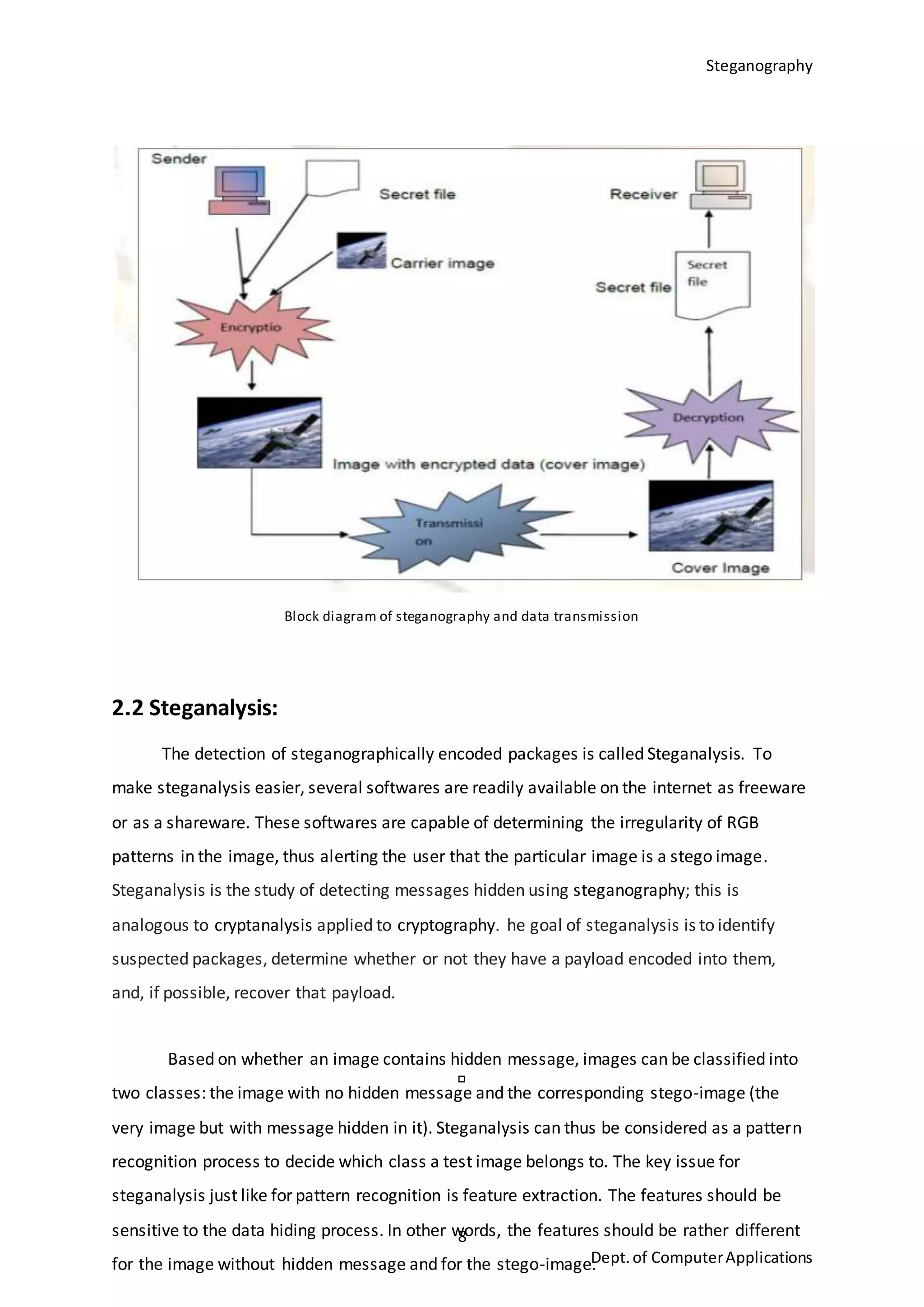 Steganography

Sender

Secret file

Carrier image

Encryptio

Image with encrypted data (cover image)

Transmissi on

Cover Image

Decryption

Secret file

Secret file

Receiver

Block diagram of steganography and data transmission

2.2 Steganalysis:

The detection of steganographically encoded packages is called Steganalysis. To make steganalysis easier, several softwares are readily available on the internet as freeware or as a shareware. These softwares are capable of determining the irregularity of RGB patterns in the image, thus alerting the user that the particular image is a stego image. Steganalysis is the study of detecting messages hidden using steganography; this is analogous to cryptanalysis applied to cryptography. he goal of steganalysis is to identify suspected packages, determine whether or not they have a payload encoded into them, and, if possible, recover that payload.

Based on whether an image contains hidden message, images can be classified into two classes: the image with no hidden message and the corresponding stego-image (the very image but with message hidden in it). Steganalysis can thus be considered as a pattern recognition process to decide which class a test image belongs to. The key issue for steganalysis just like for pattern recognition is feature extraction. The features should be sensitive to the data hiding process. In other words, the features should be rather different for the image without hidden message and for the stego-image.

8

Dept. of Computer Applications