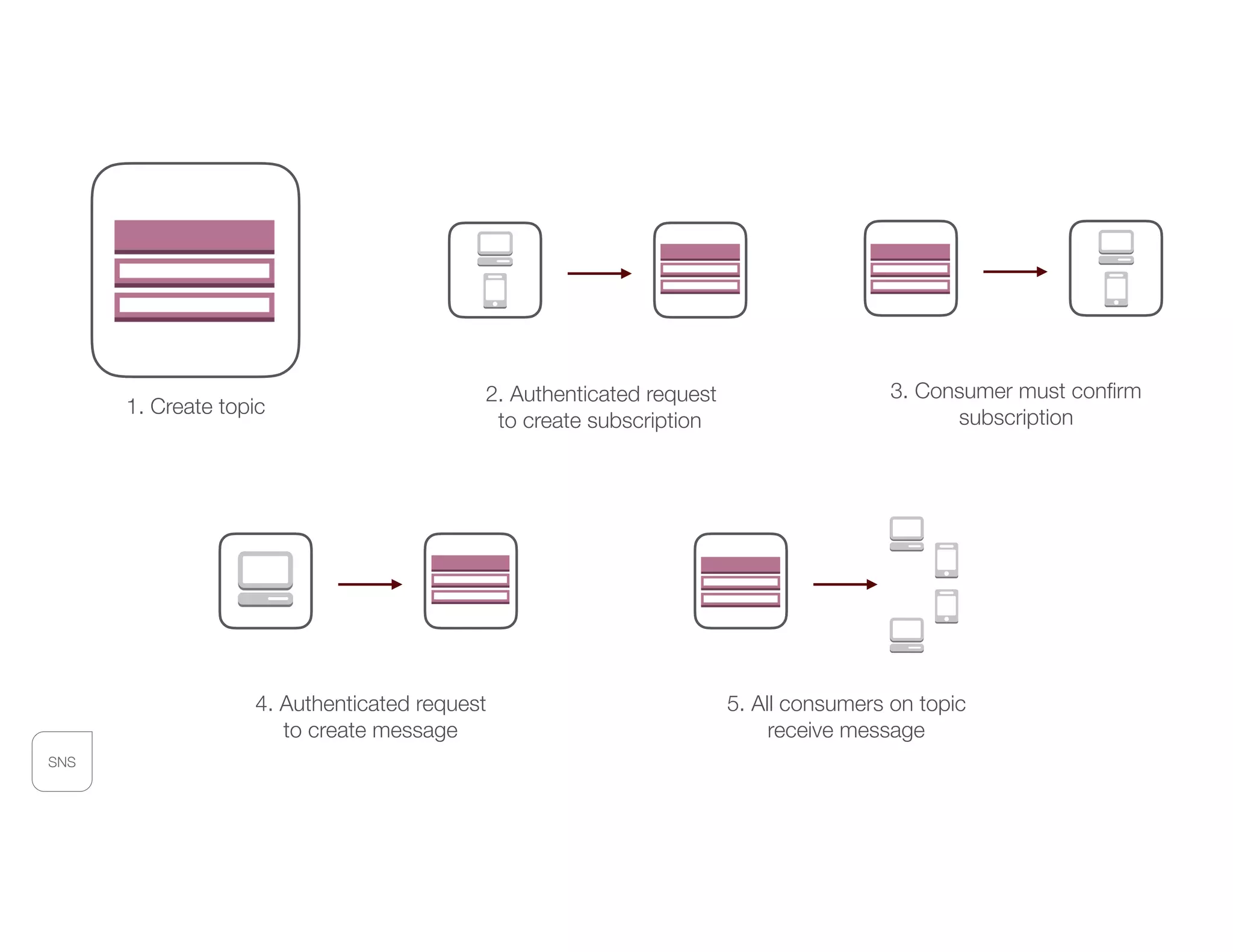 1. Create topic

2. Authenticated request to create subscription

3. Consumer must confirm subscription

4. Authenticated request to create message

5. All consumers on topic receive message

SNS